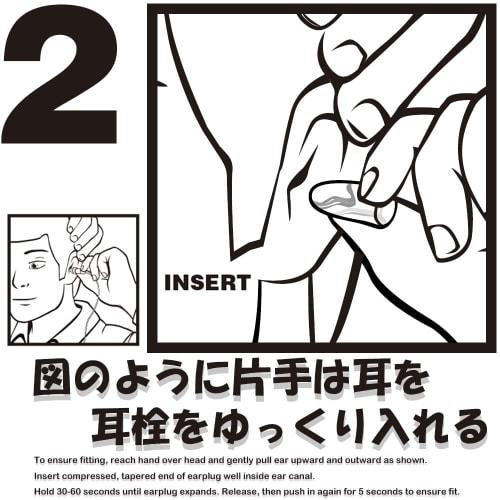 2

INSERT

図のように片手は耳を
耳栓をゆっくり入れる

To ensure fitting, reach hand over head and gently pull ear upward and outward as shown.
Insert compressed, tapered end of earplug well inside ear canal.
Hold 30-60 seconds until earplug expands. Release, then push in again for 5 seconds to ensure fit.