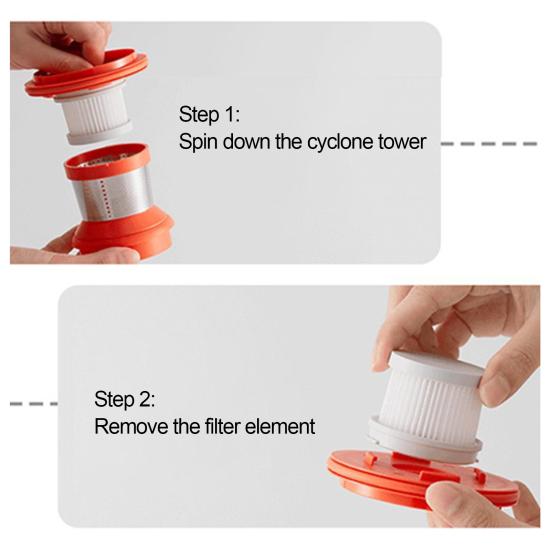 Step 1:
Spin down the cyclone tower

Step 2:
Remove the filter element