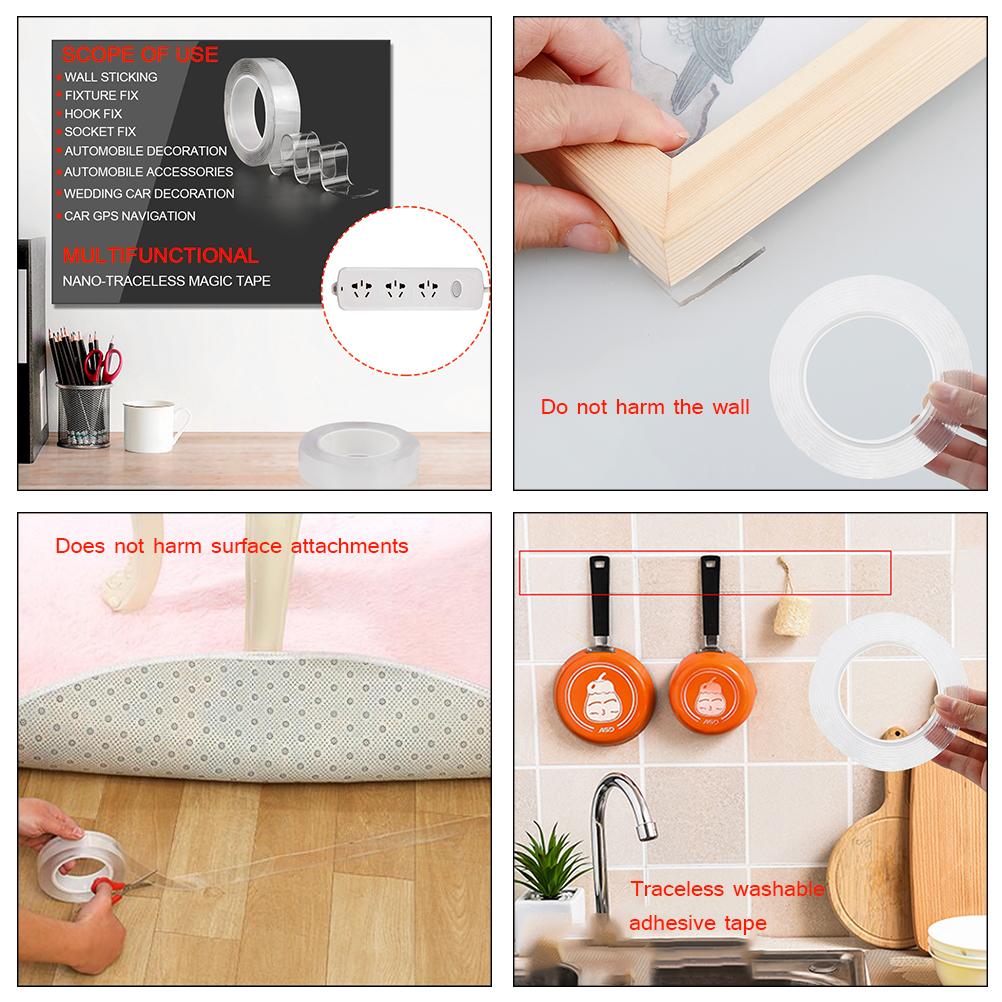 SCOPE OF USE
WALL STICKING
FIXTURE FIX
HOOK FIX
SOCKET FIX
AUTOMOBILE DECORATION
AUTOMOBILE ACCESSORIES
WEDDING CAR DECORATION
CAR GPS NAVIGATION
MULTIFUNCTIONAL
NANO-TRACELESS MAGIC TAPE

Do not harm the wall

Does not harm surface attachments

ASD

ASD

Traceless washable adhesive tape