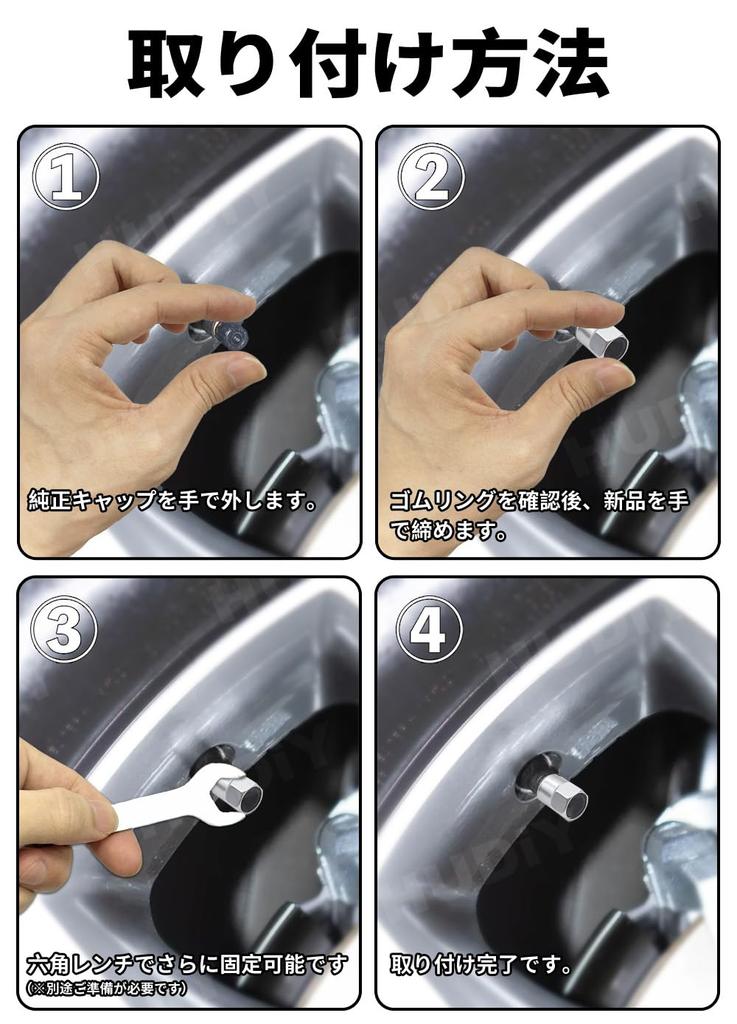 取り付け方法

①
純正キャップを手で外します。

②
ゴムリングを確認後、新品を手で締めます。

③
六角レンチでさらに固定可能です
(※別途ご準備が必要です)

④
取り付け完了です。