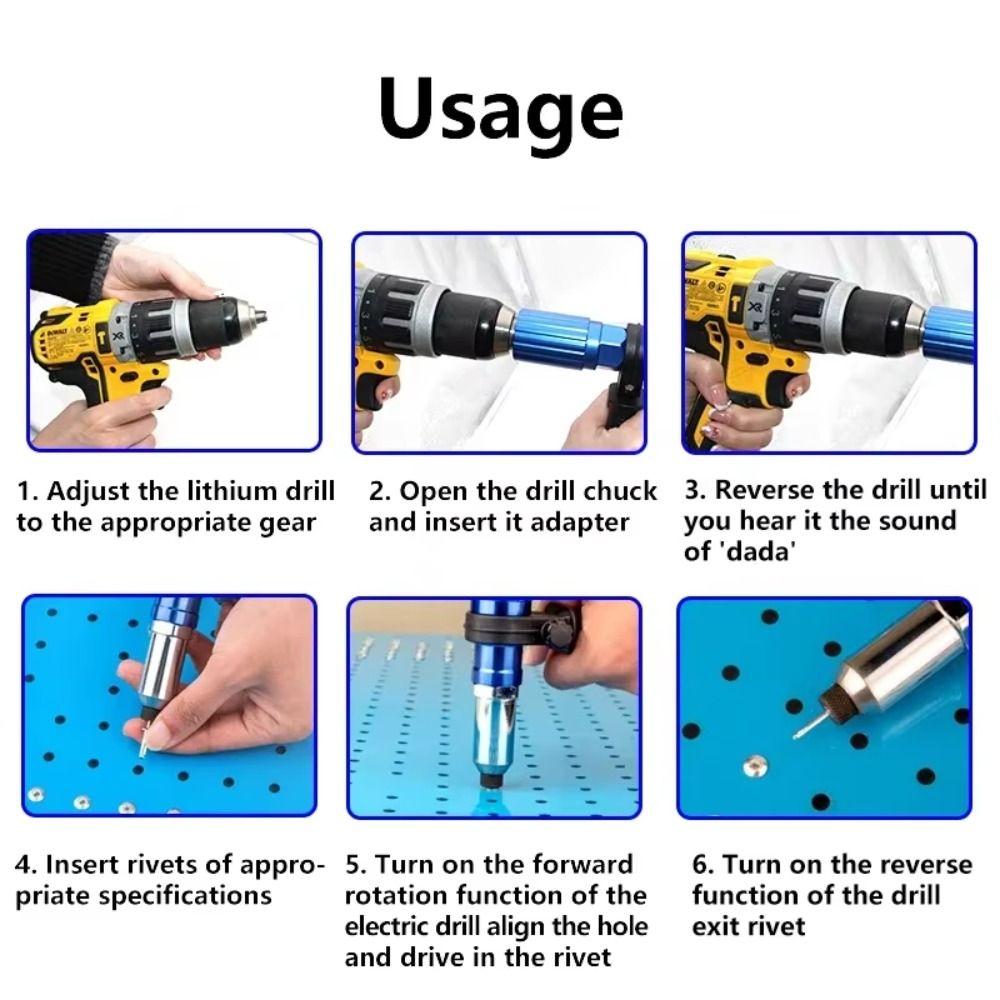 Usage

1. Adjust the lithium drill to the appropriate gear

2. Open the drill chuck and insert it adapter

3. Reverse the drill until you hear it the sound of 'dada'

4. Insert rivets of appropriate specifications

5. Turn on the forward rotation function of the electric drill align the hole and drive in the rivet

6. Turn on the reverse function of the drill exit rivet