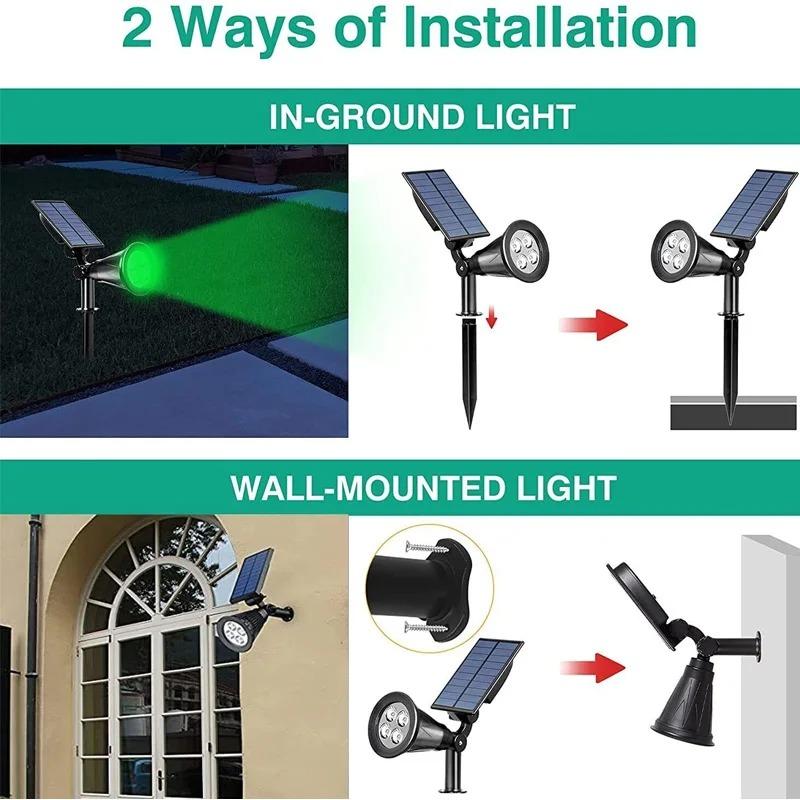 2 Ways of Installation

IN-GROUND LIGHT

WALL-MOUNTED LIGHT