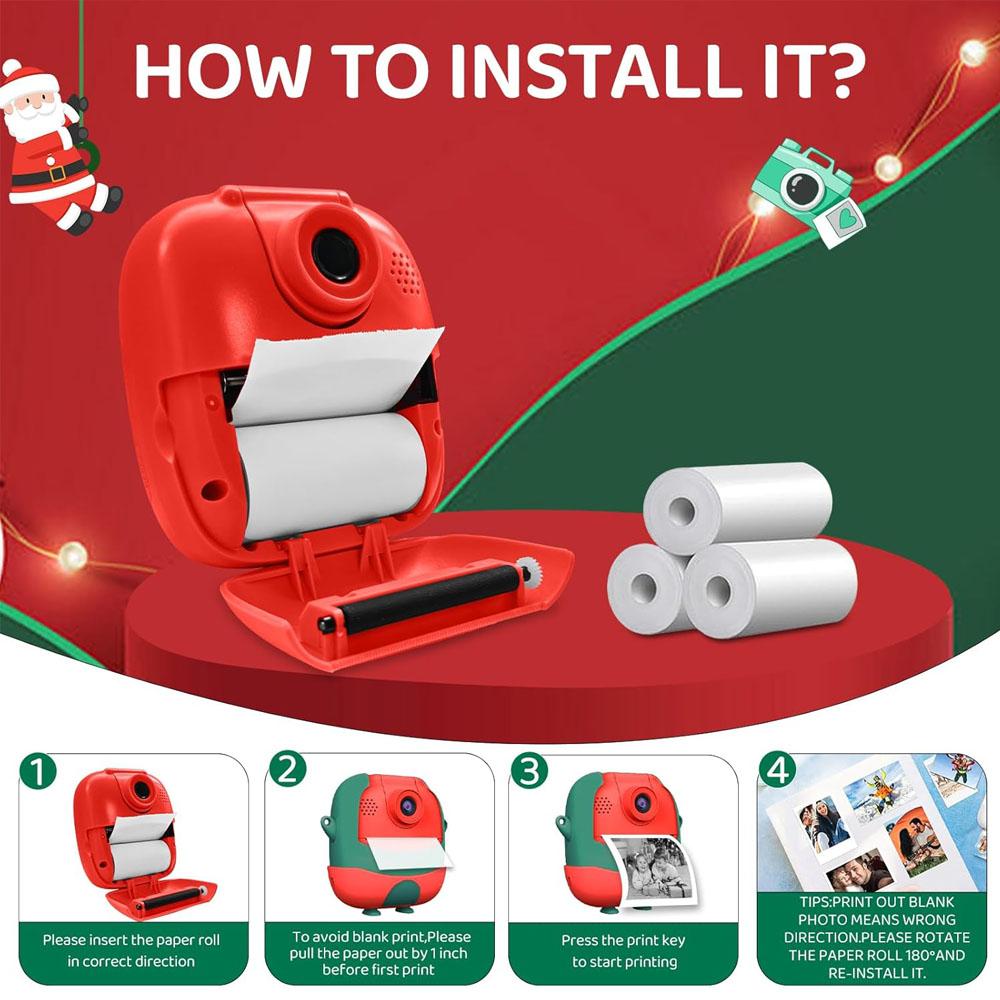 HOW TO INSTALL IT?

1
Please insert the paper roll in correct direction

2
To avoid blank print,Please pull the paper out by 1 inch before first print

3
Press the print key to start printing

4
TIPS:PRINT OUT BLANK PHOTO MEANS WRONG DIRECTION.PLEASE ROTATE THE PAPER ROLL 180°AND RE-INSTALL IT.