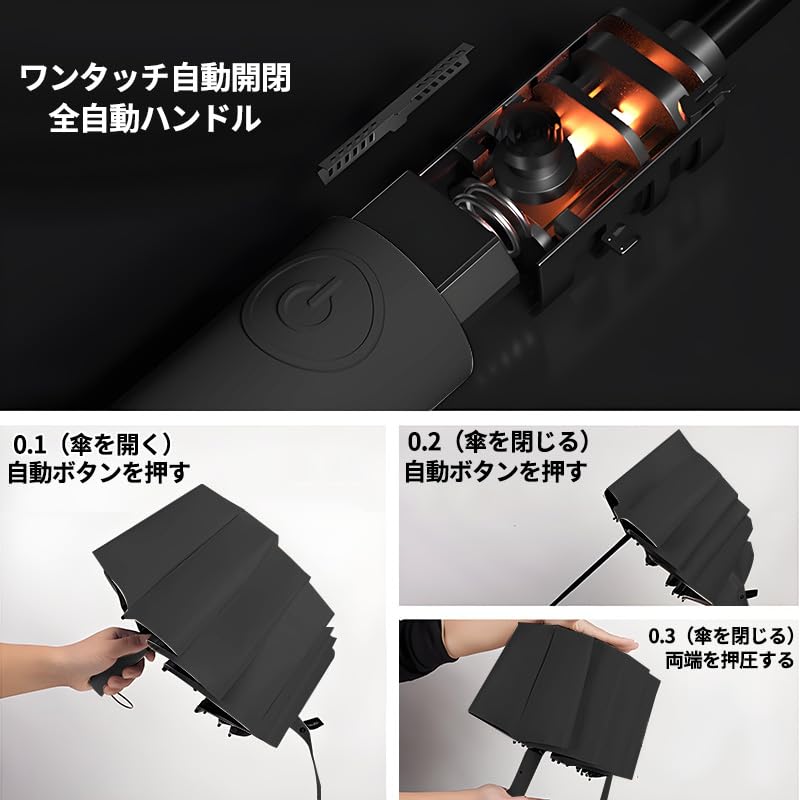 ワンタッチ自動開閉
全自動ハンドル

0.1（傘を開く）
自動ボタンを押す

0.2（傘を閉じる）
自動ボタンを押す

0.3（傘を閉じる）
両端を押圧する