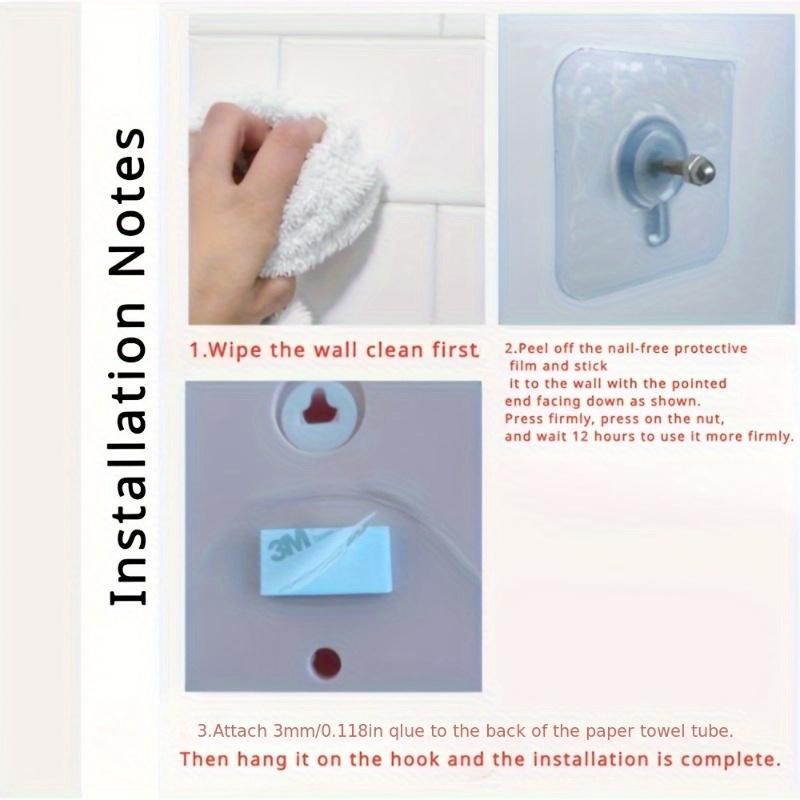 Installation Notes

1.Wipe the wall clean first

2.Peel off the nail-free protective film and stick it to the wall with the pointed end facing down as shown. Press firmly, press on the nut, and wait 12 hours to use it more firmly.

3M

3.Attach 3mm/0.118in qlue to the back of the paper towel tube.
Then hang it on the hook and the installation is complete.