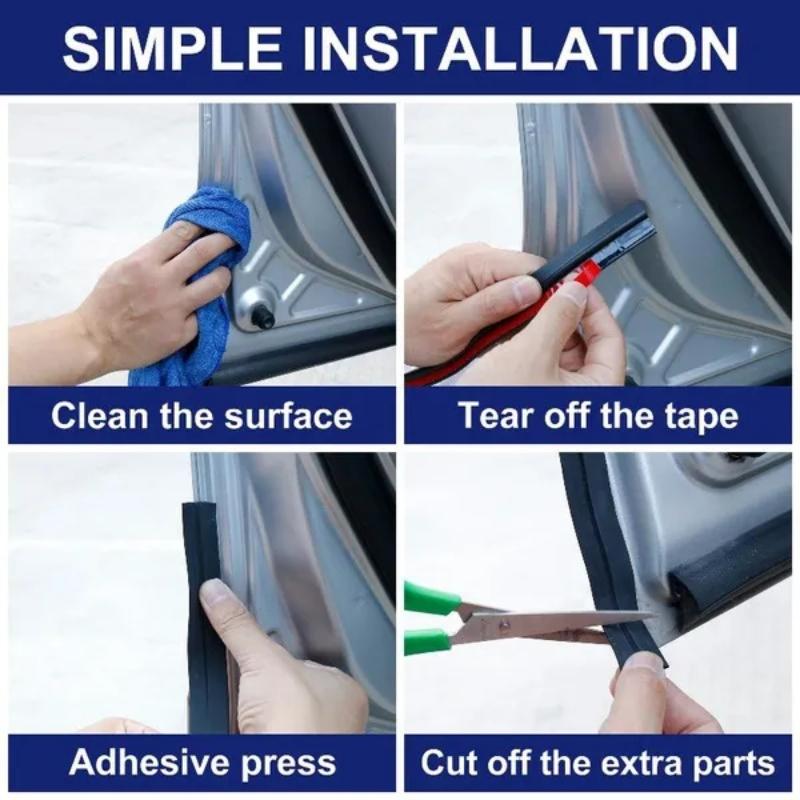 SIMPLE INSTALLATION

Clean the surface

Tear off the tape

Adhesive press

Cut off the extra parts