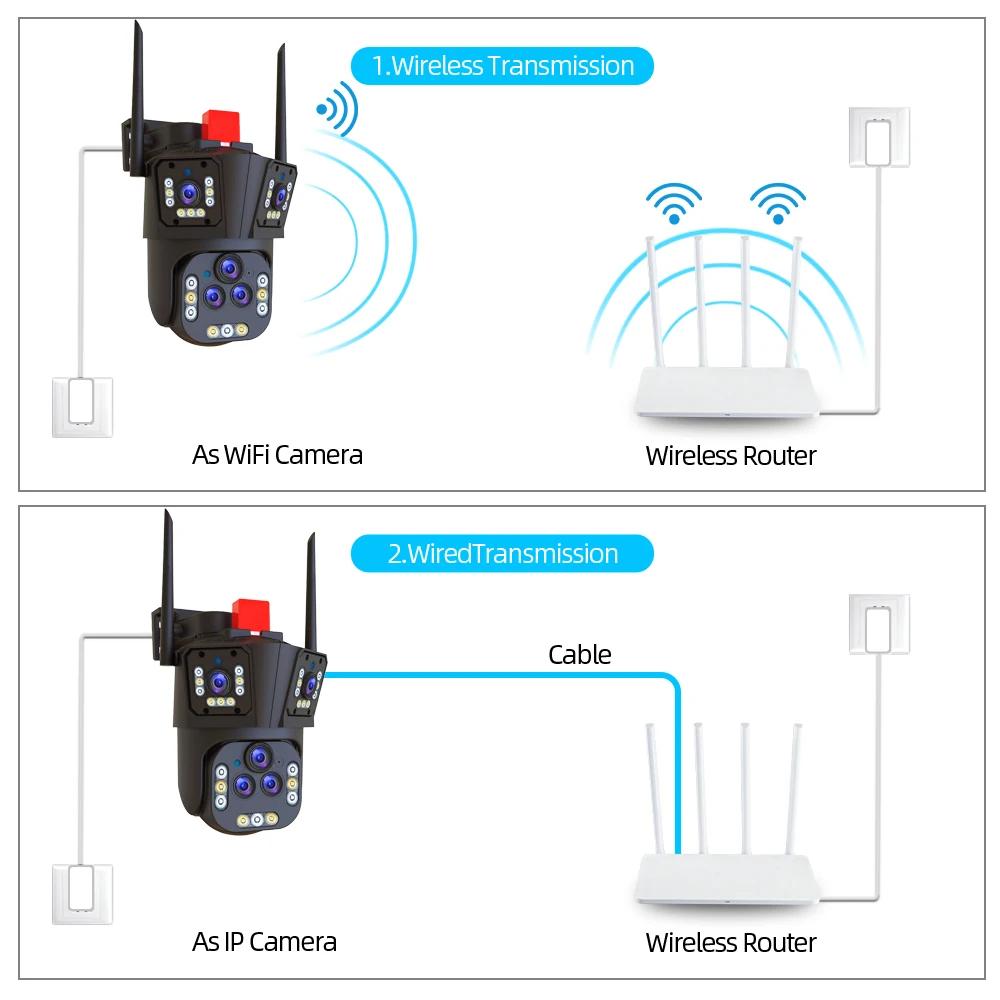 1.Wireless Transmission

As WiFi Camera

Wireless Router

2.WiredTransmission

Cable

As IP Camera

Wireless Router