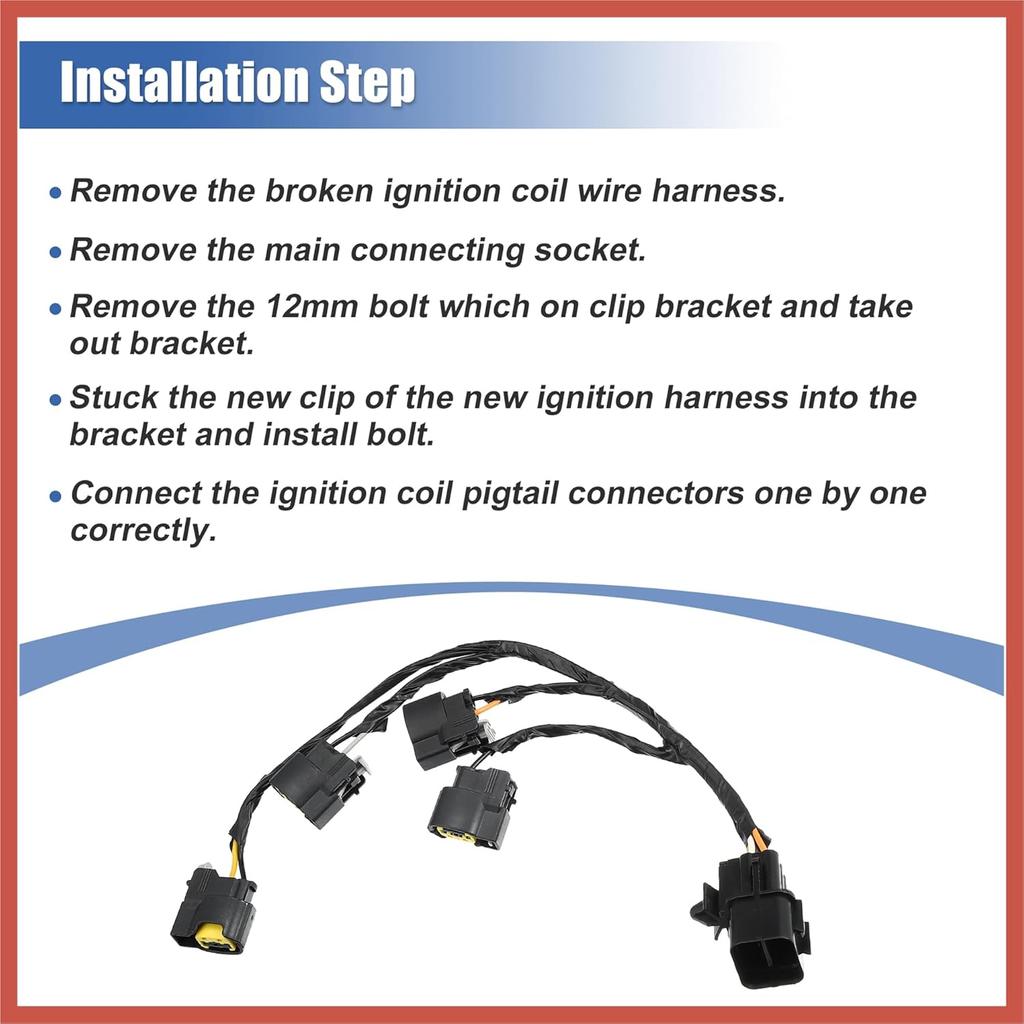 Installation Step

• Remove the broken ignition coil wire harness.

• Remove the main connecting socket.

• Remove the 12mm bolt which on clip bracket and take out bracket.

• Stuck the new clip of the new ignition harness into the bracket and install bolt.

• Connect the ignition coil pigtail connectors one by one correctly.