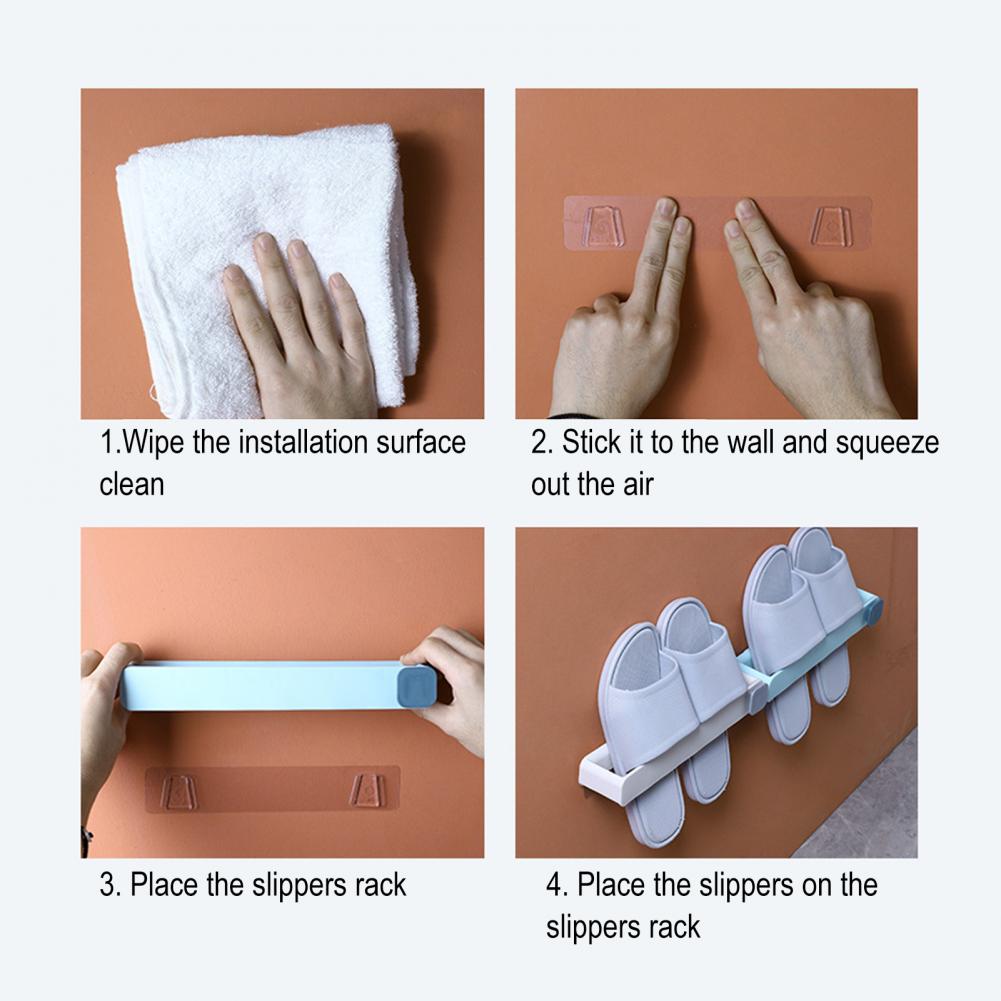 1.Wipe the installation surface clean

2. Stick it to the wall and squeeze out the air

3. Place the slippers rack

4. Place the slippers on the slippers rack