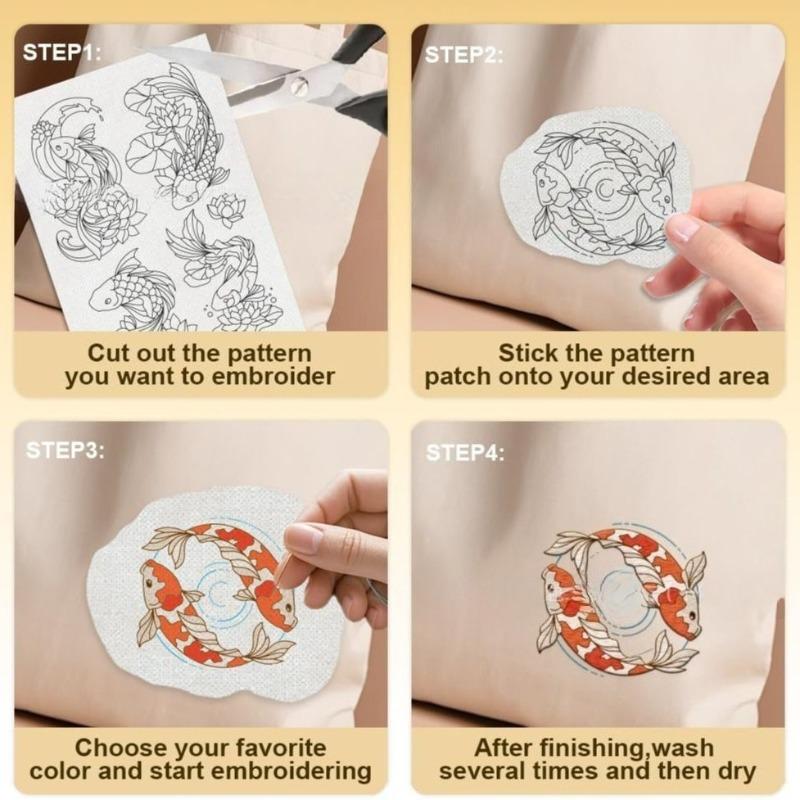 STEP1:

Cut out the pattern you want to embroider

STEP2:

Stick the pattern patch onto your desired area

STEP3:

Choose your favorite color and start embroidering

STEP4:

After finishing,wash several times and then dry