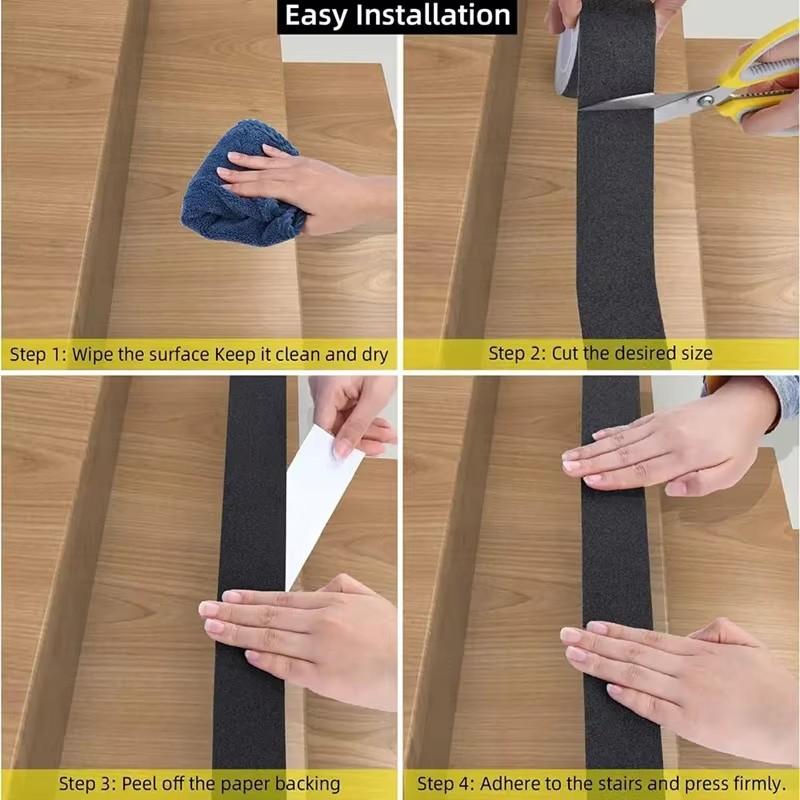 Easy Installation

Step 1: Wipe the surface Keep it clean and dry

Step 2: Cut the desired size

Step 3: Peel off the paper backing

Step 4: Adhere to the stairs and press firmly.