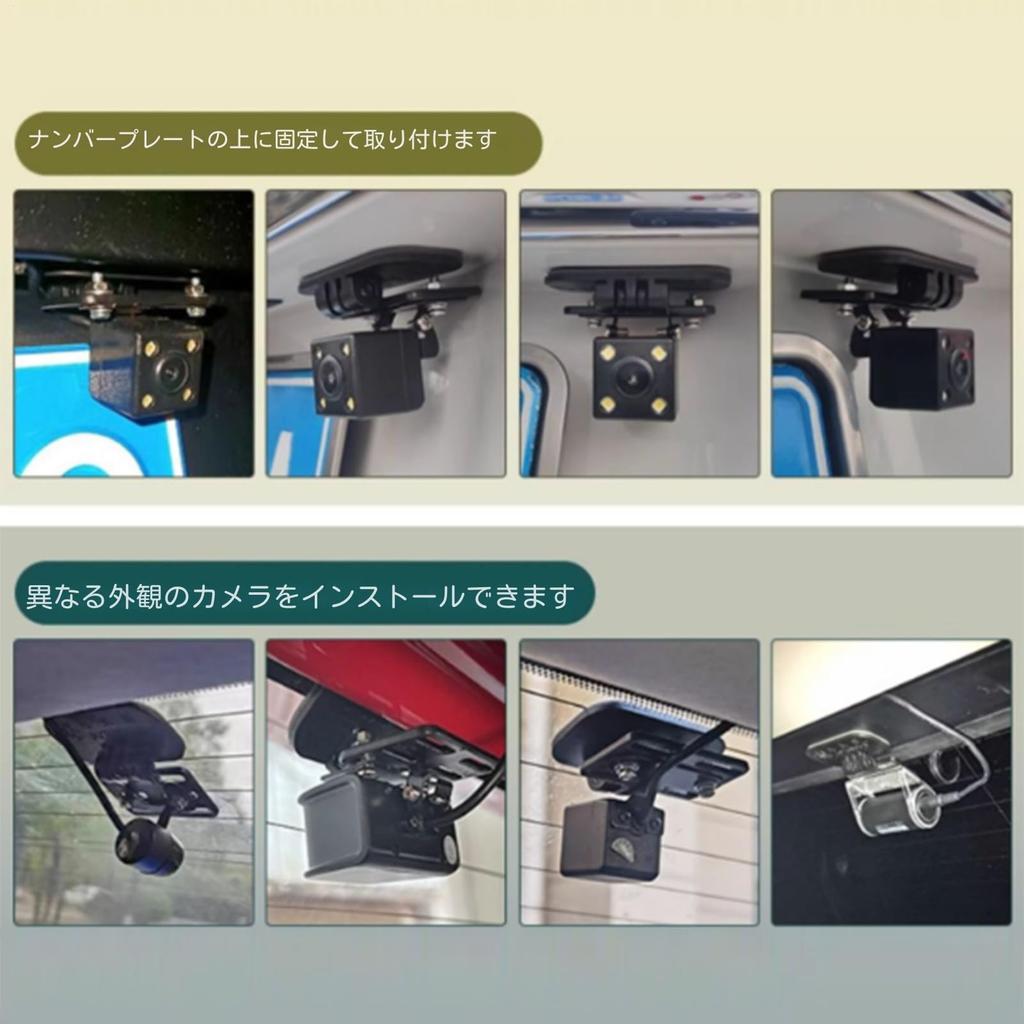 ナンバープレートの上に固定して取り付けます

異なる外観のカメラをインストールできます