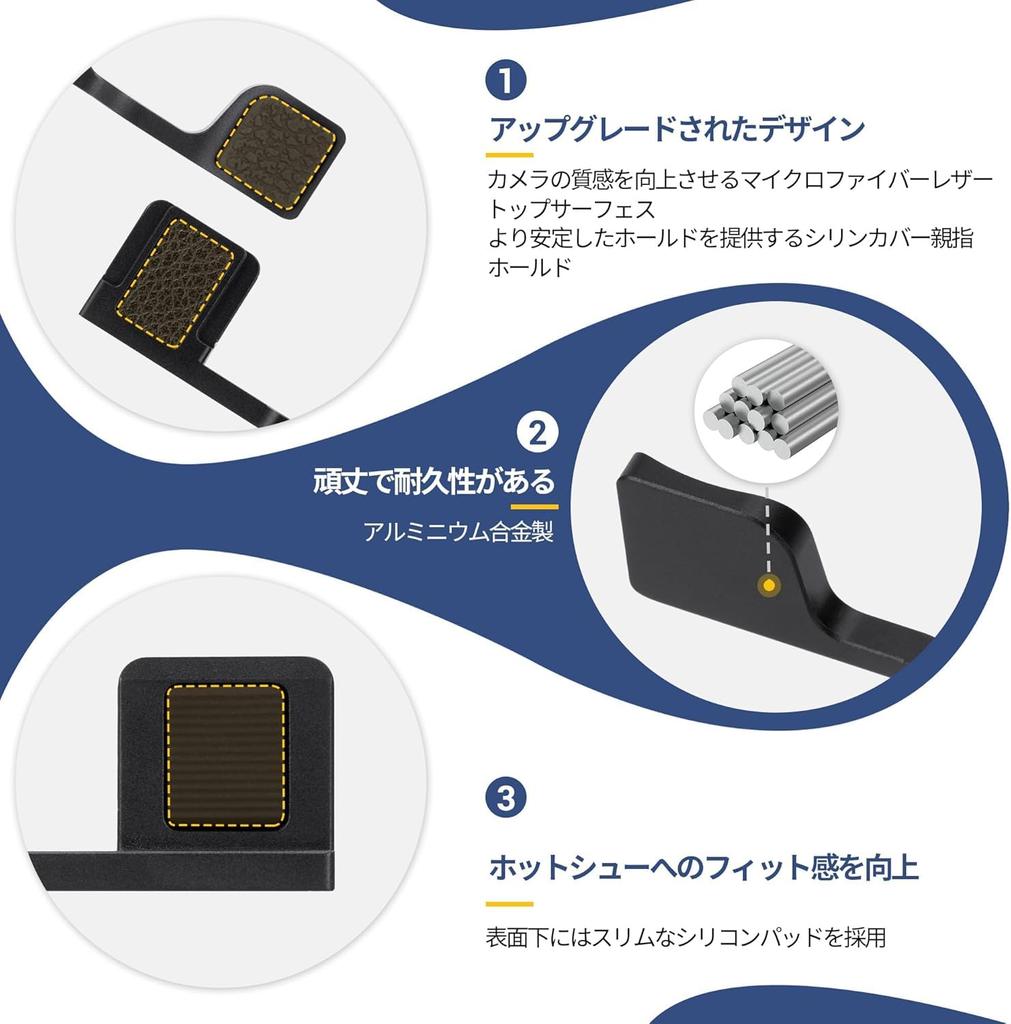 1

アップグレードされたデザイン

カメラの質感を向上させるマイクロファイバーレザートップサーフェス
より安定したホールドを提供するシリンカバー親指ホールド

2

頑丈で耐久性がある

アルミニウム合金製

3

ホットシューへのフィット感を向上

表面下にはスリムなシリコンパッドを採用