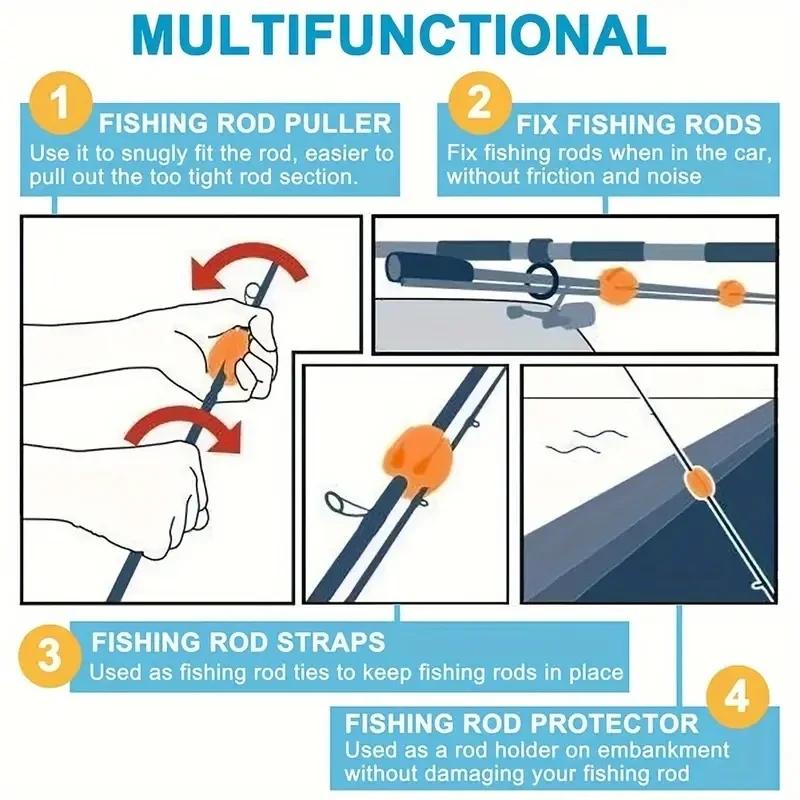 MULTIFUNCTIONAL

1
FISHING ROD PULLER
Use it to snugly fit the rod, easier to pull out the too tight rod section.

2
FIX FISHING RODS
Fix fishing rods when in the car, without friction and noise

3
FISHING ROD STRAPS
Used as fishing rod ties to keep fishing rods in place

4
FISHING ROD PROTECTOR
Used as a rod holder on embankment without damaging your fishing rod