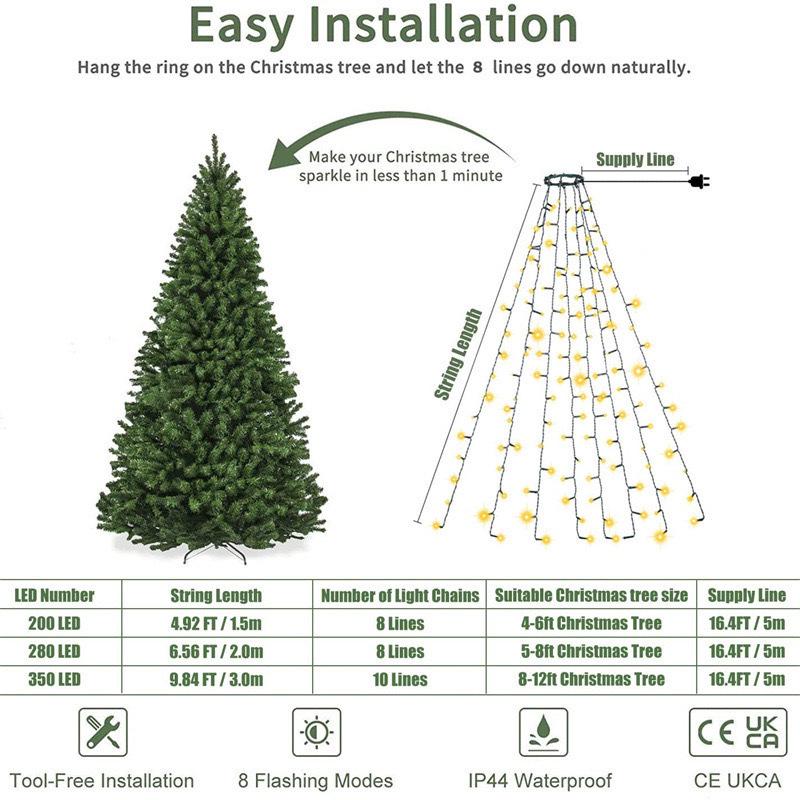 Easy Installation

Hang the ring on the Christmas tree and let the 8 lines go down naturally.

Make your Christmas tree sparkle in less than 1 minute

Supply Line

String Length

| LED Number | String Length | Number of Light Chains | Suitable Christmas tree size | Supply Line |
|---|---|---|---|---|
| 200 LED | 4.92 FT / 1.5m | 8 Lines | 4-6ft Christmas Tree | 16.4FT / 5m |
| 280 LED | 6.56 FT / 2.0m | 8 Lines | 5-8ft Christmas Tree | 16.4FT / 5m |
| 350 LED | 9.84 FT / 3.0m | 10 Lines | 8-12ft Christmas Tree | 16.4FT / 5m |

CE UK CA

Tool-Free Installation

8 Flashing Modes

IP44 Waterproof

CE UKCA