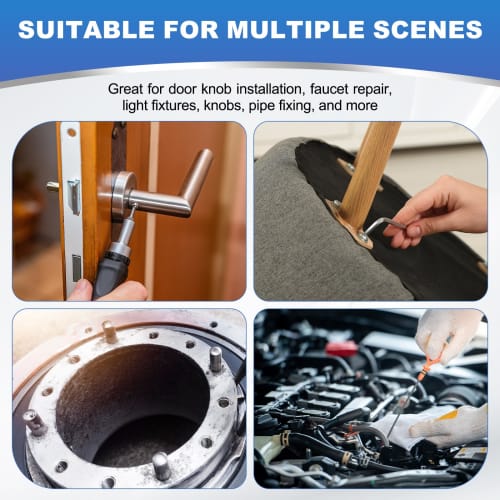 SUITABLE FOR MULTIPLE SCENES

Great for door knob installation, faucet repair, light fixtures, knobs, pipe fixing, and more