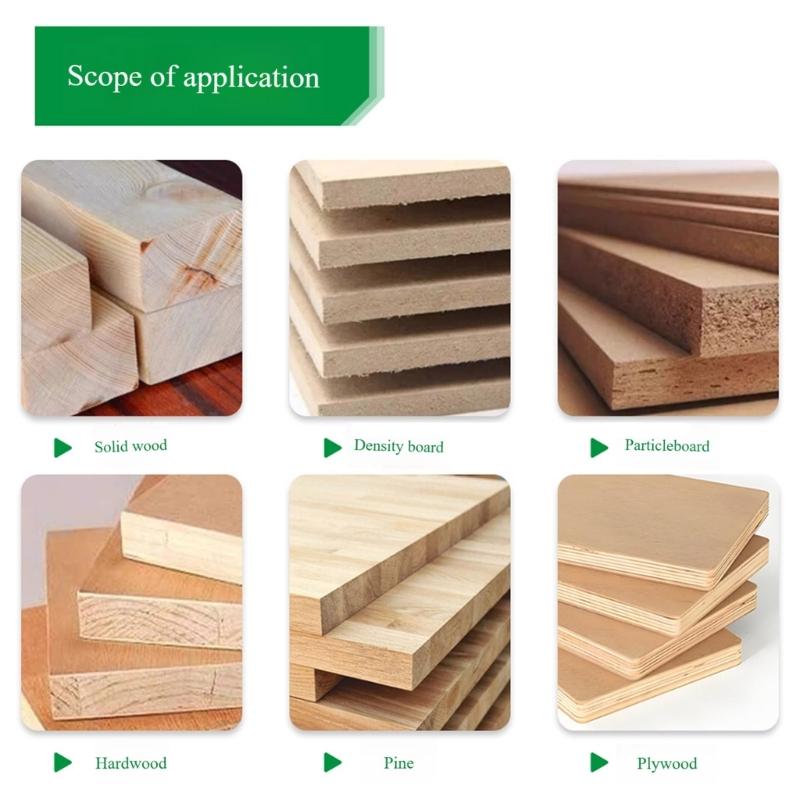 Scope of application

Solid wood

Density board

Particleboard

Hardwood

Pine

Plywood