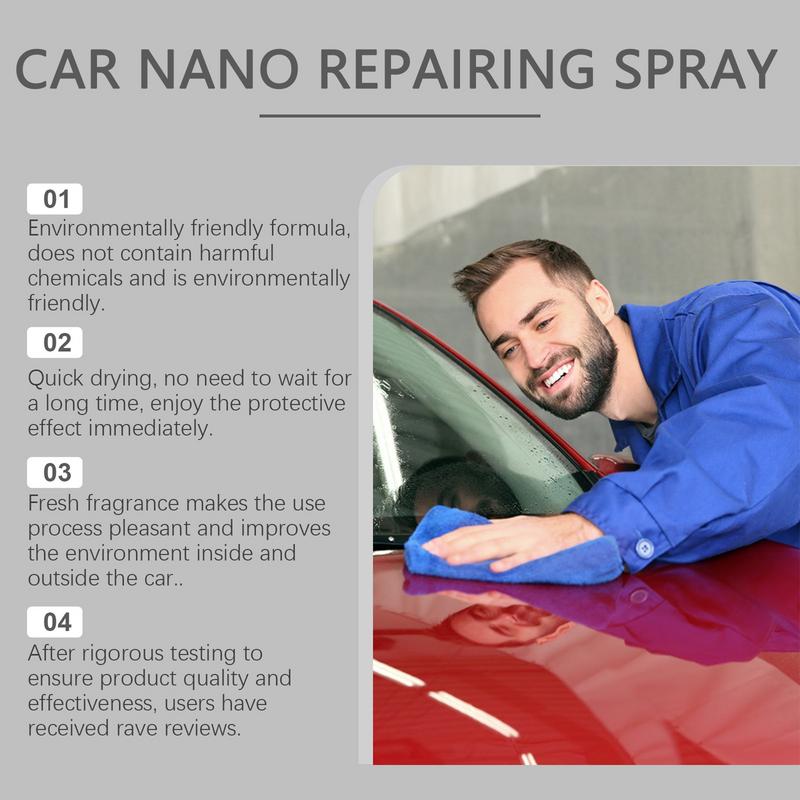 CAR NANO REPAIRING SPRAY

01
Environmentally friendly formula, does not contain harmful chemicals and is environmentally friendly.

02
Quick drying, no need to wait for a long time, enjoy the protective effect immediately.

03
Fresh fragrance makes the use process pleasant and improves the environment inside and outside the car..

04
After rigorous testing to ensure product quality and effectiveness, users have received rave reviews.