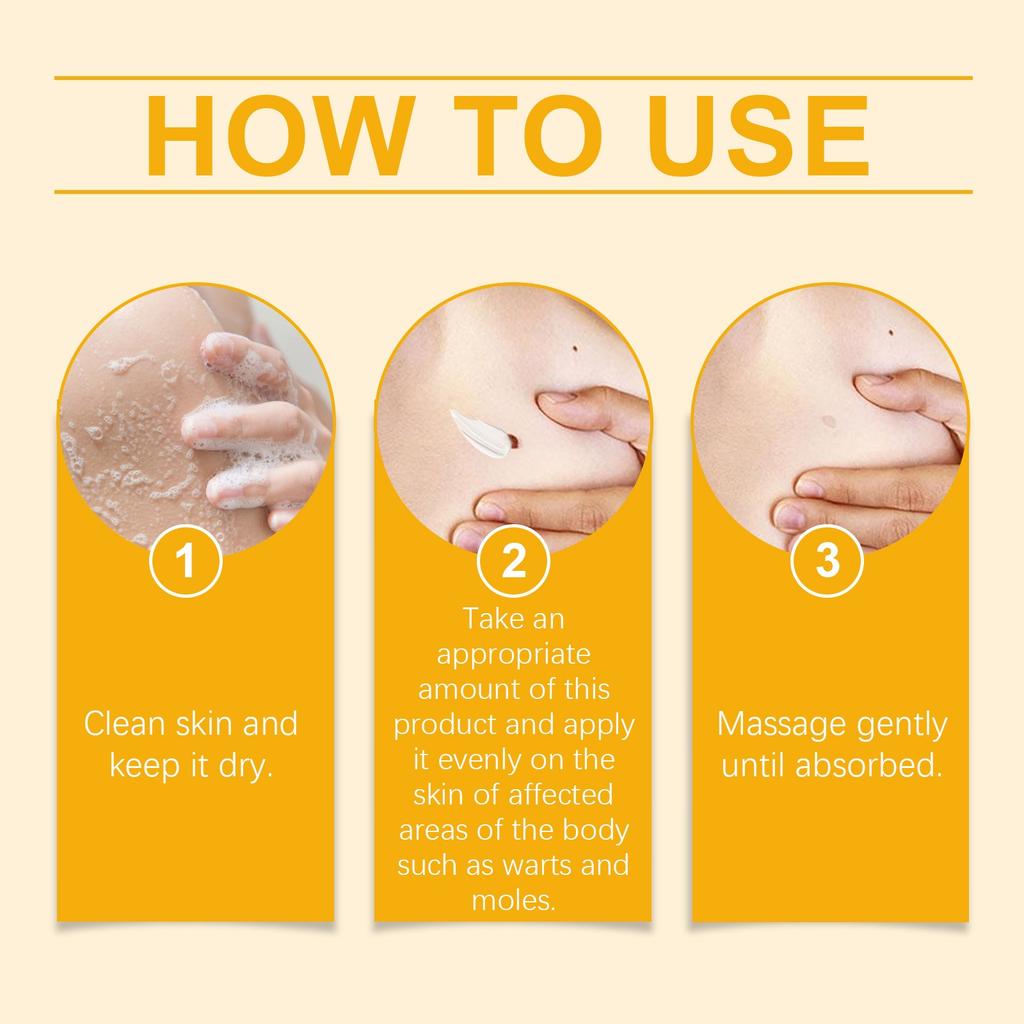 HOW TO USE

1

Clean skin and keep it dry.

2

Take an appropriate amount of this product and apply it evenly on the skin of affected areas of the body such as warts and moles.

3

Massage gently until absorbed.