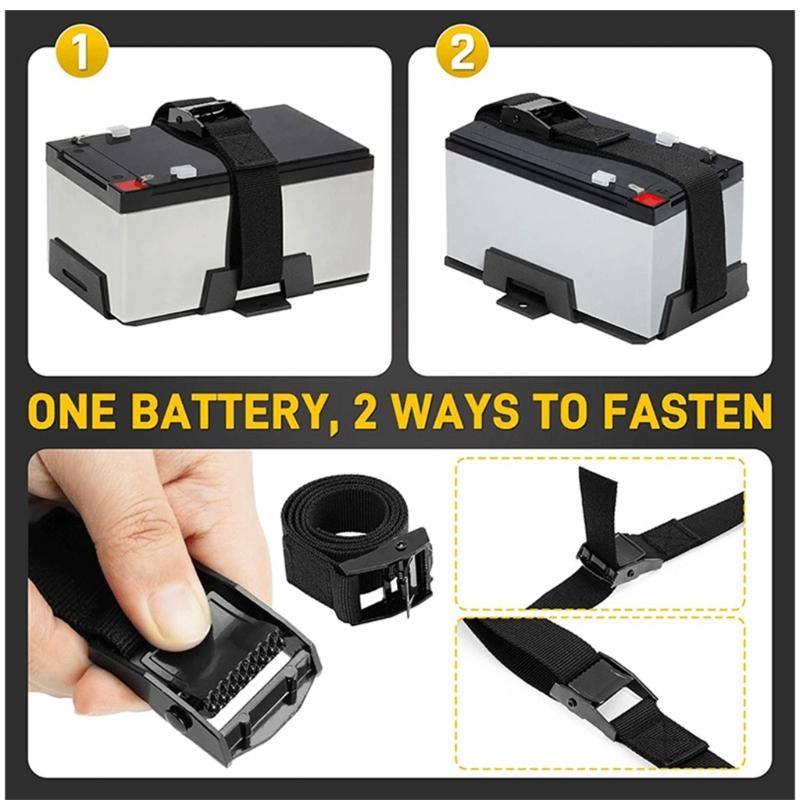 1

2

ONE BATTERY, 2 WAYS TO FASTEN