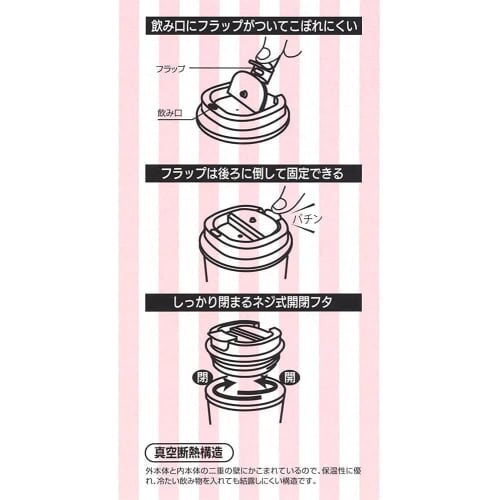 飲み口にフラップがついてこぼれにくい

フラップ

飲み口

フラップは後ろに倒して固定できる

パチン

しっかり閉まるネジ式開閉フタ

閉

開

真空断熱構造

外本体と内本体の二重の壁にかこまれているので、保温性に優れ、冷たい飲み物を入れても結露しにくい構造です。