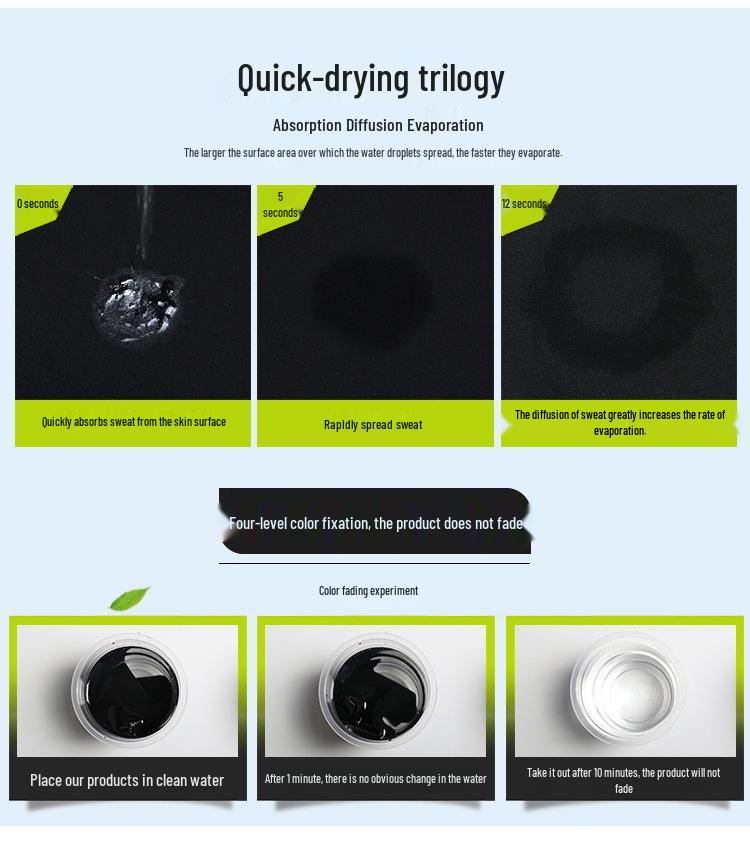 Quick-drying trilogy

Absorption Diffusion Evaporation

The larger the surface area over which the water droplets spread, the faster they evaporate.

0 seconds

Quickly absorbs sweat from the skin surface

5 seconds

Rapidly spread sweat

12 seconds

The diffusion of sweat greatly increases the rate of evaporation.

Four-level color fixation, the product does not fade

Color fading experiment

Place our products in clean water

After 1 minute, there is no obvious change in the water

Take it out after 10 minutes, the product will not fade