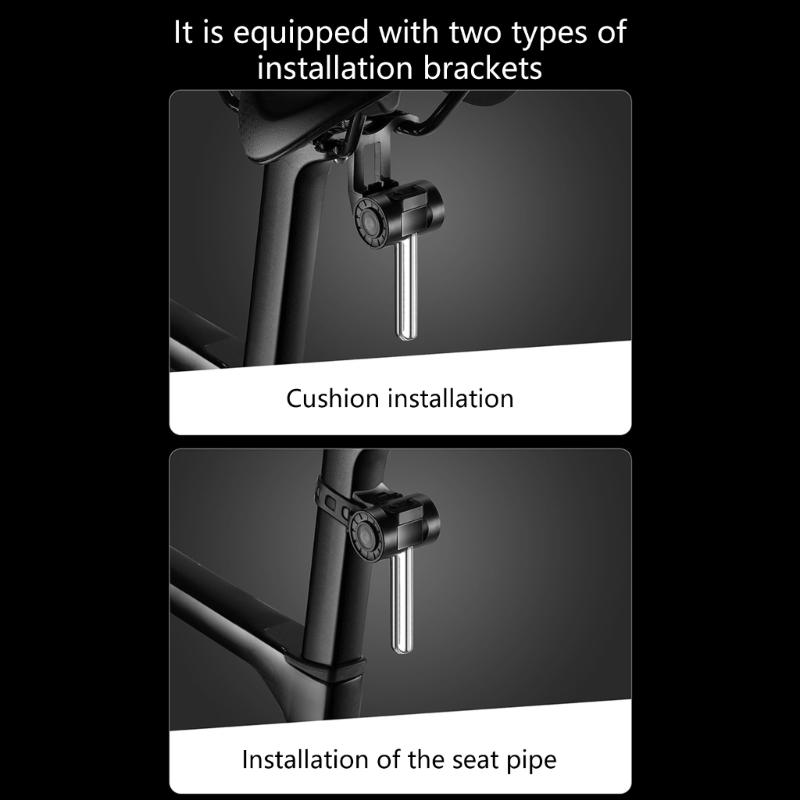 It is equipped with two types of installation brackets

Cushion installation

Installation of the seat pipe