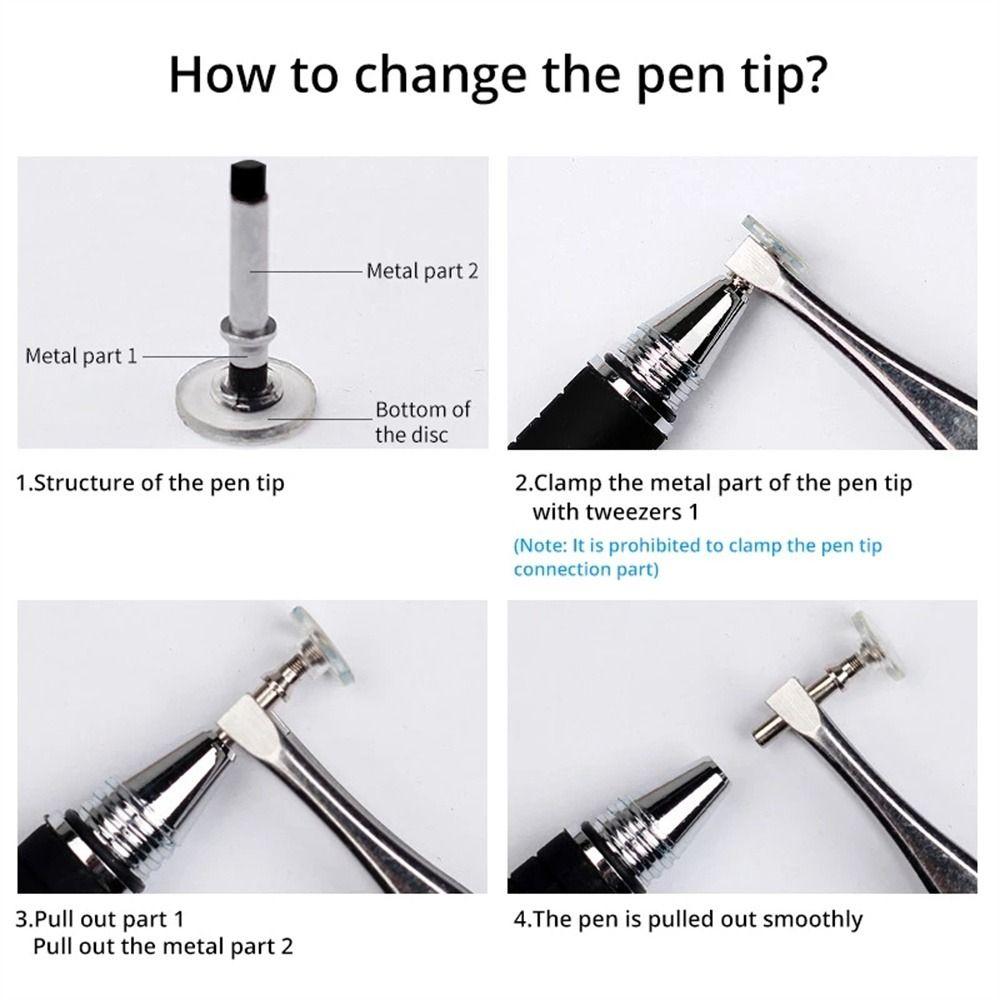 How to change the pen tip?

Metal part 2

Metal part 1

Bottom of the disc

1.Structure of the pen tip

2.Clamp the metal part of the pen tip with tweezers 1

(Note: It is prohibited to clamp the pen tip connection part)

3.Pull out part 1
Pull out the metal part 2

4.The pen is pulled out smoothly