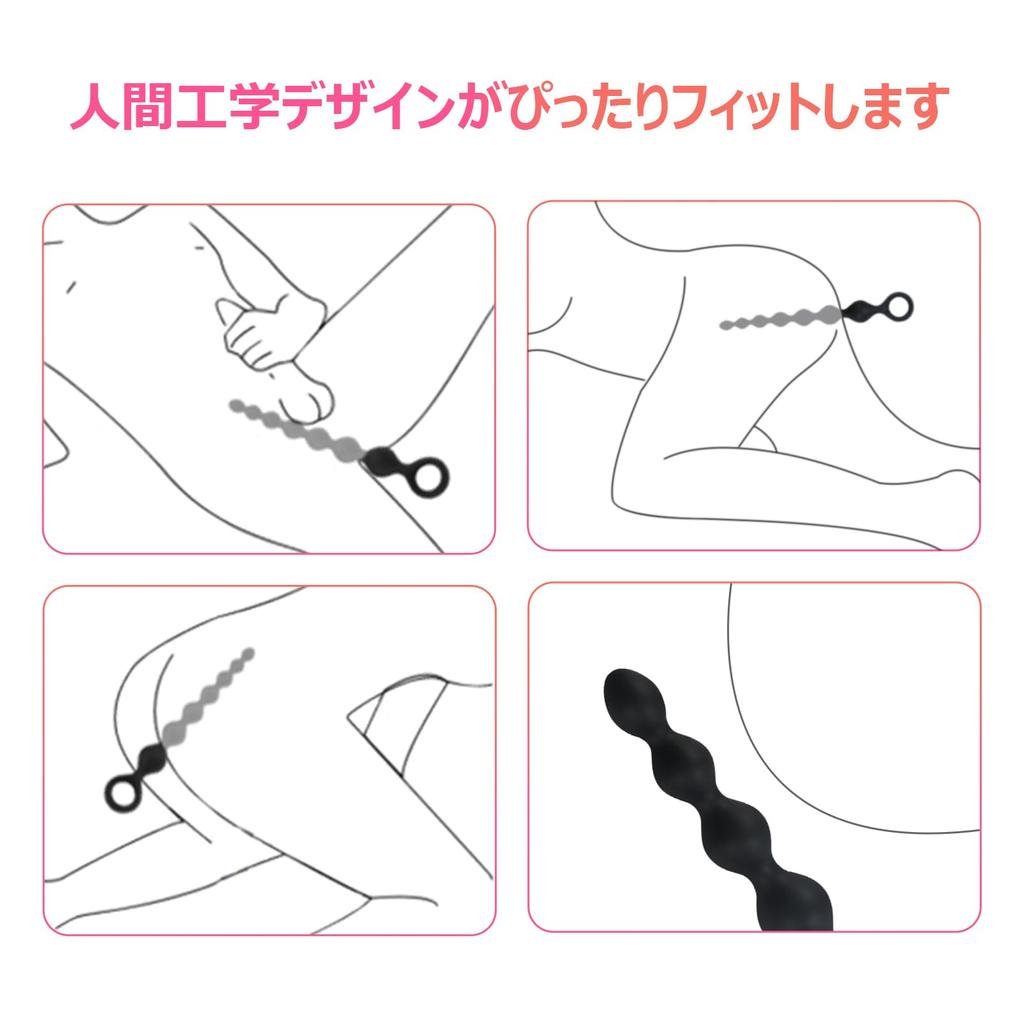 人間工学デザインがぴったりフィットします