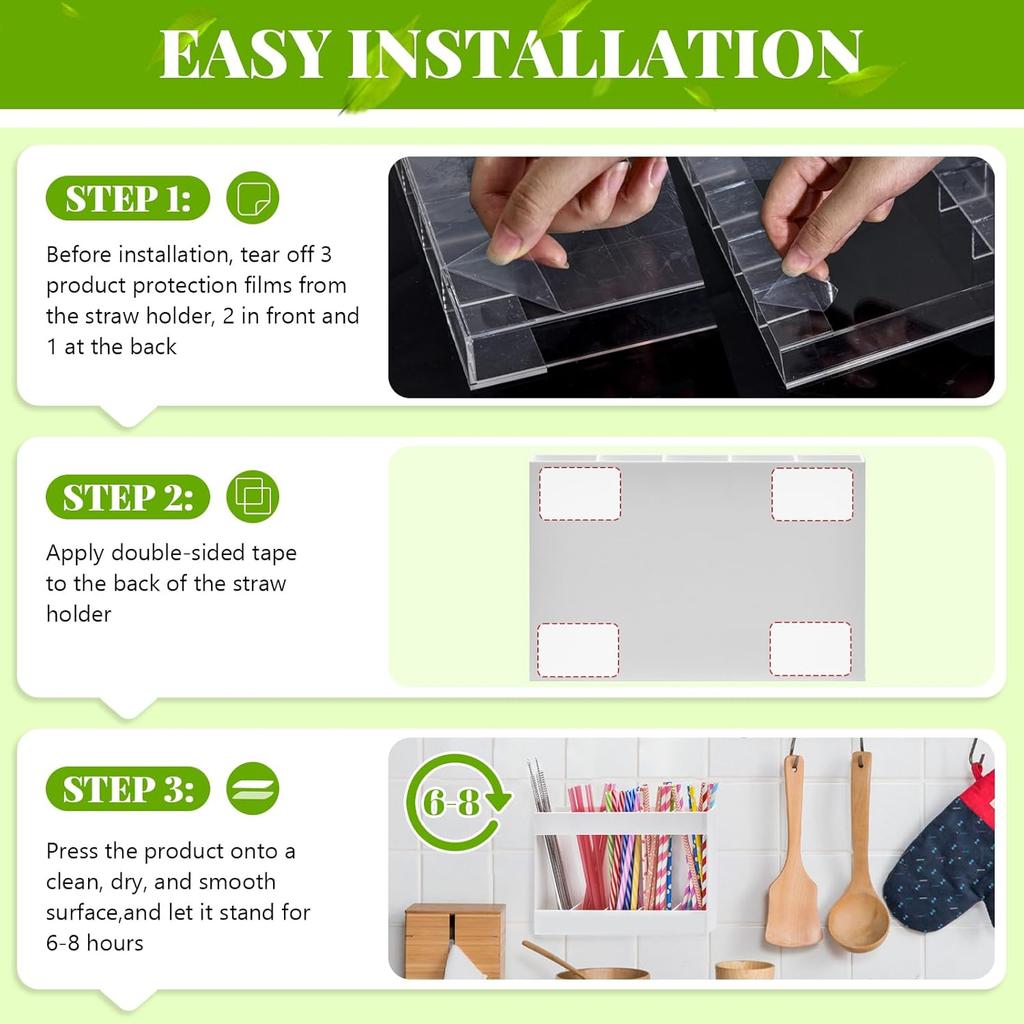 EASY INSTALLATION

STEP 1:

Before installation, tear off 3 product protection films from the straw holder, 2 in front and 1 at the back

STEP 2:

Apply double-sided tape to the back of the straw holder

STEP 3:

Press the product onto a clean, dry, and smooth surface,and let it stand for 6-8 hours

6-8