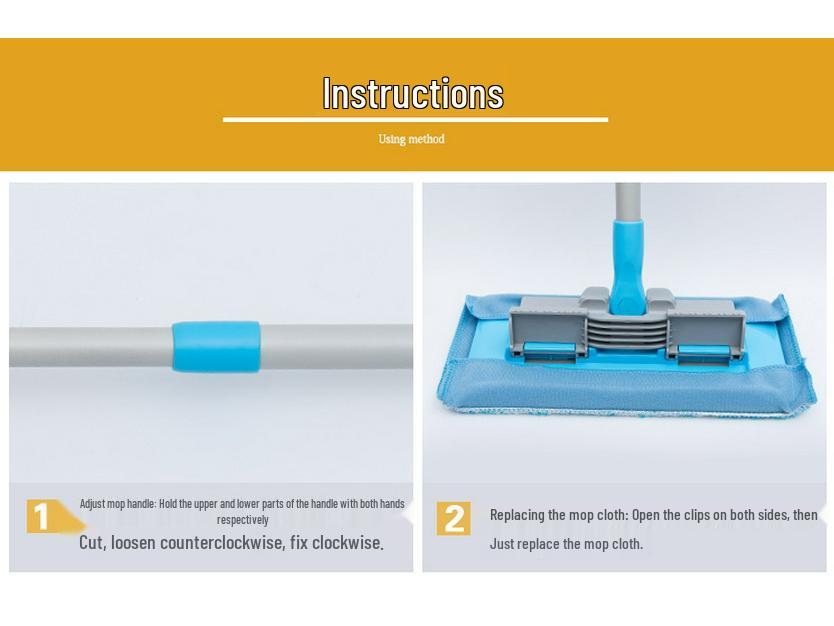 Instructions

Using method

1 Adjust mop handle: Hold the upper and lower parts of the handle with both hands respectively

Cut, loosen counterclockwise, fix clockwise.

2 Replacing the mop cloth: Open the clips on both sides, then Just replace the mop cloth.