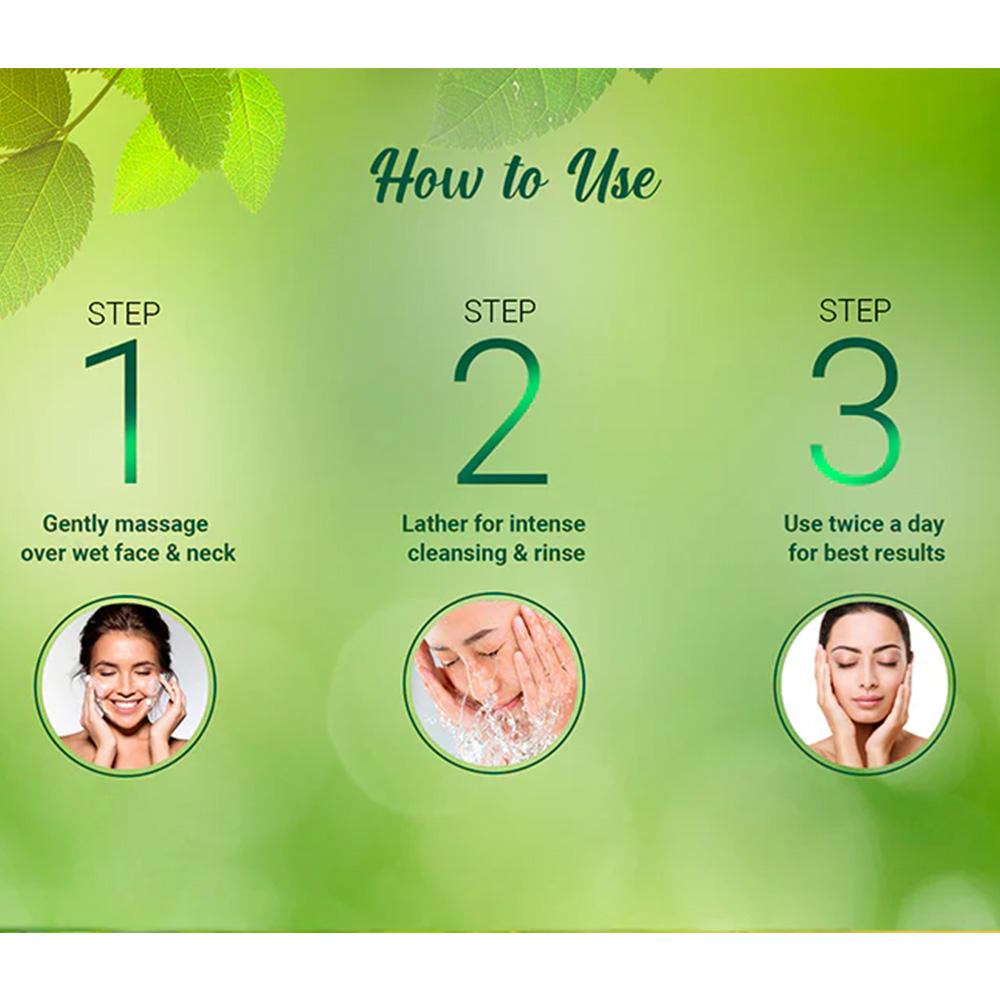 How to Use

STEP
1
Gently massage over wet face & neck

STEP
2
Lather for intense cleansing & rinse

STEP
3
Use twice a day for best results