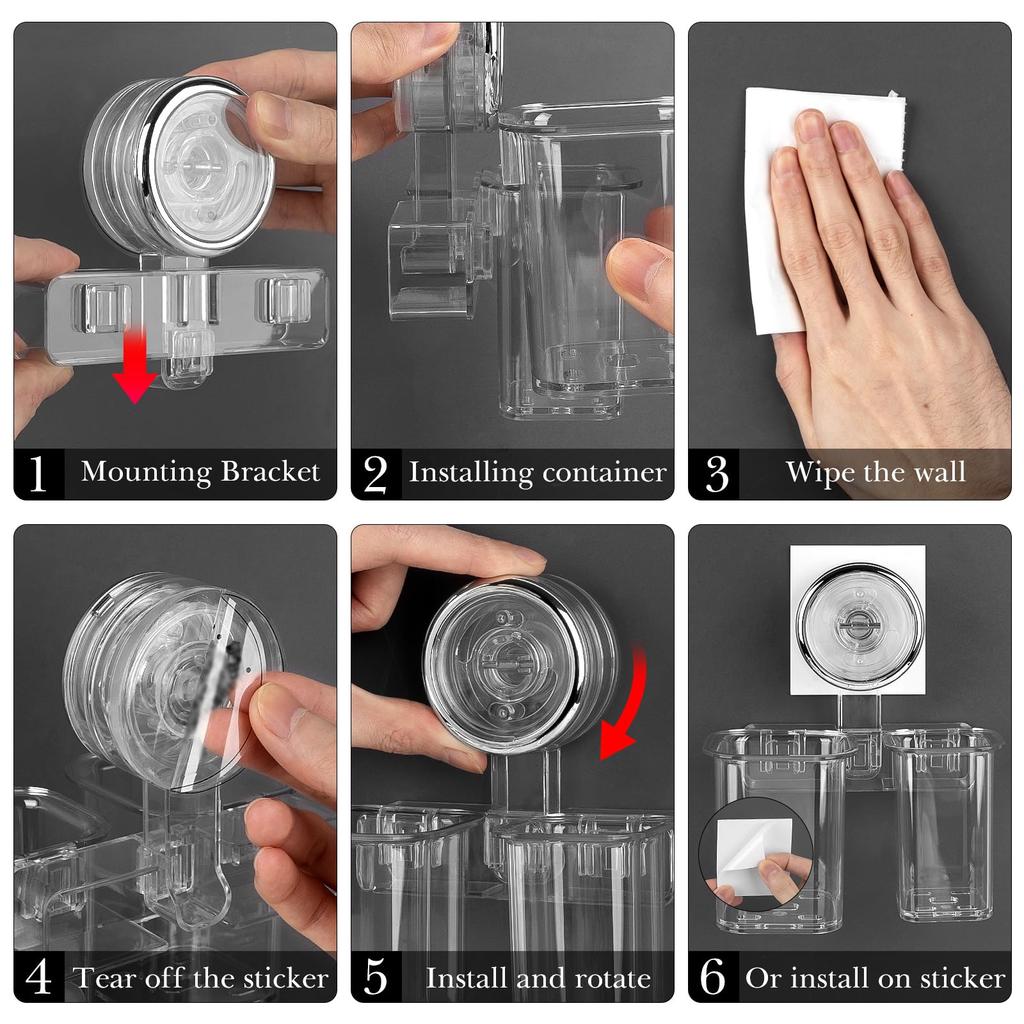 1 Mounting Bracket

2 Installing container

3 Wipe the wall

4 Tear off the sticker

5 Install and rotate

6 Or install on sticker