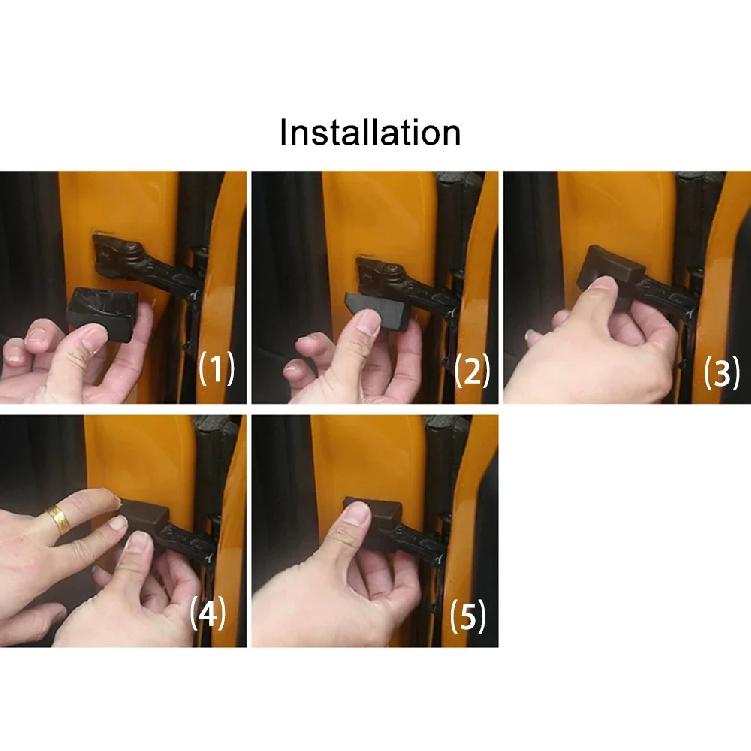 Installation

(1)

(2)

(3)

(4)

(5)