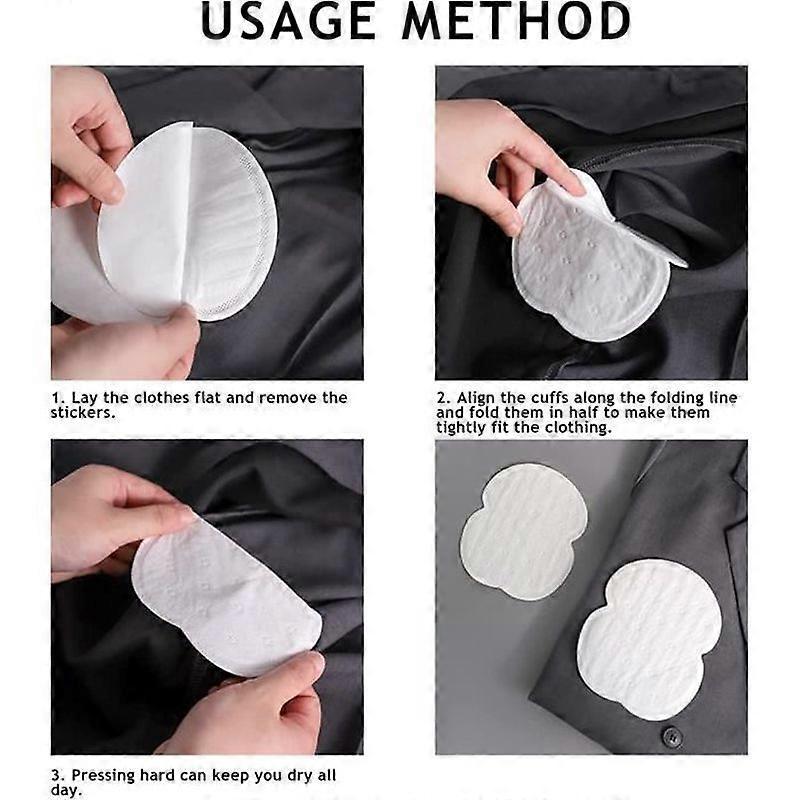 USAGE METHOD

1. Lay the clothes flat and remove the stickers.

2. Align the cuffs along the folding line and fold them in half to make them tightly fit the clothing.

3. Pressing hard can keep you dry all day.