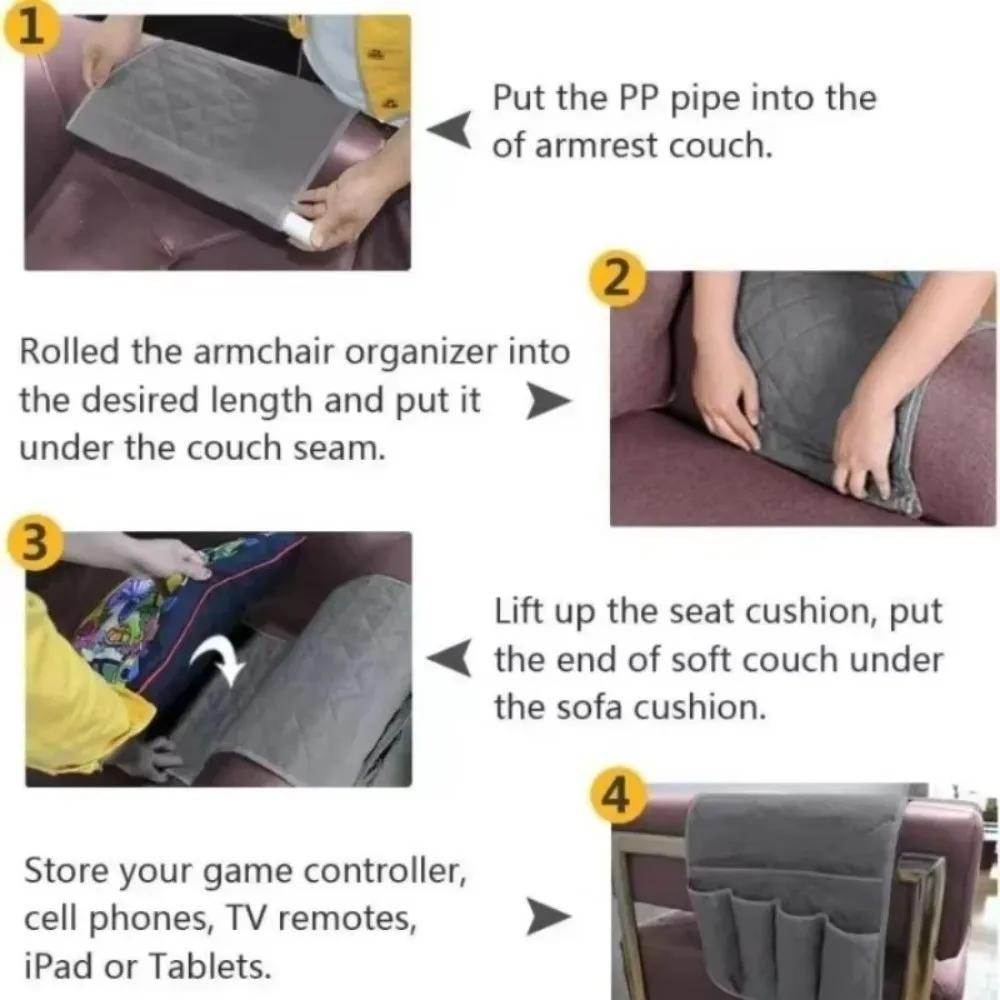 1

Put the PP pipe into the of armrest couch.

2

Rolled the armchair organizer into the desired length and put it under the couch seam.

3

Lift up the seat cushion, put the end of soft couch under the sofa cushion.

4

Store your game controller, cell phones, TV remotes, iPad or Tablets.