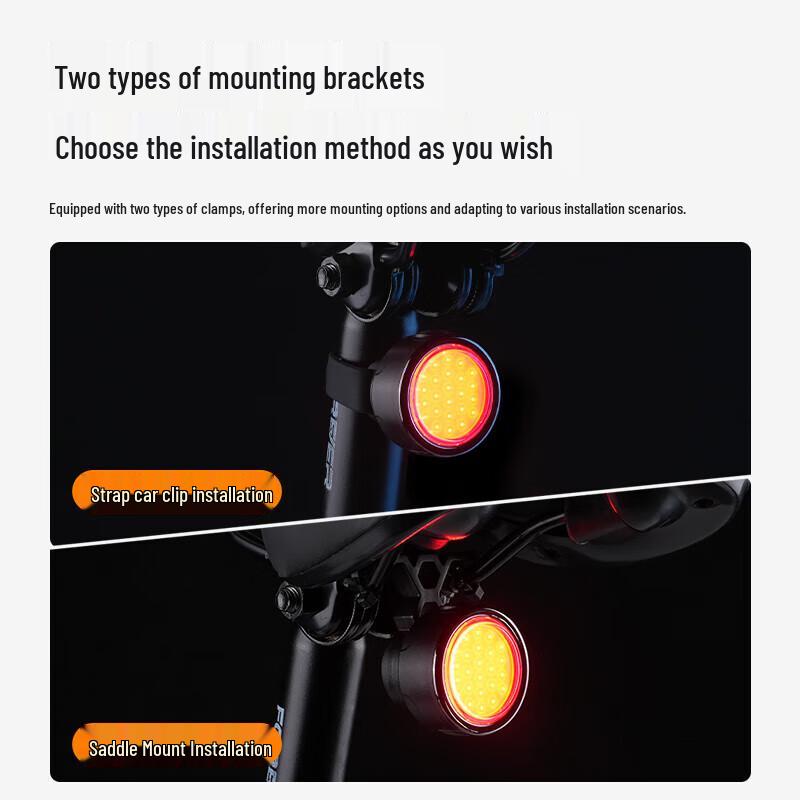 Two types of mounting brackets

Choose the installation method as you wish

Equipped with two types of clamps, offering more mounting options and adapting to various installation scenarios.

Strap car clip installation

Saddle Mount Installation