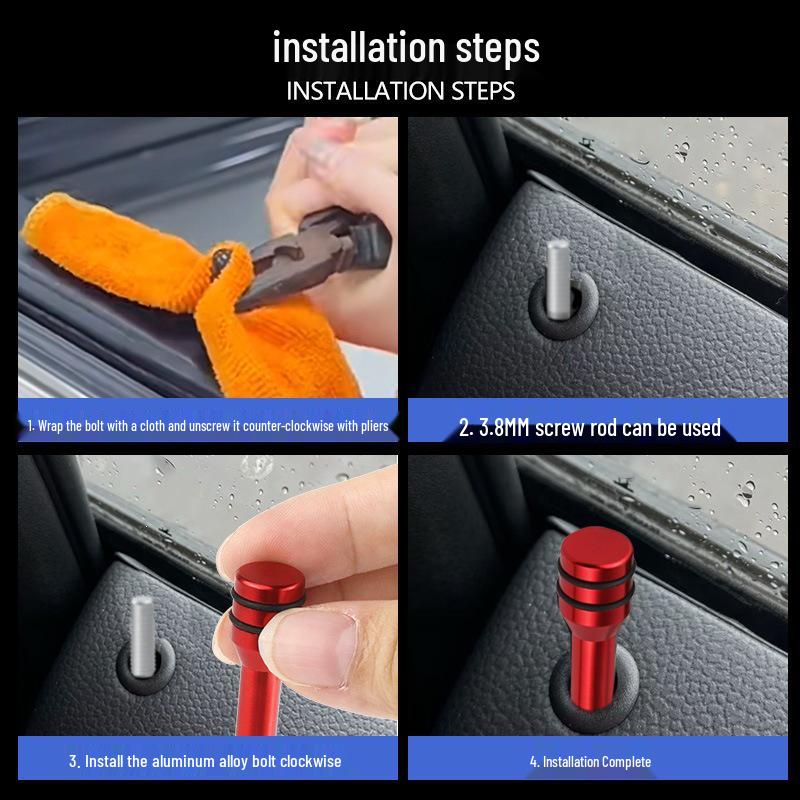 installation steps
INSTALLATION STEPS

1. Wrap the bolt with a cloth and unscrew it counter-clockwise with pliers

2. 3.8MM screw rod can be used

3. Install the aluminum alloy bolt clockwise

4. Installation Complete