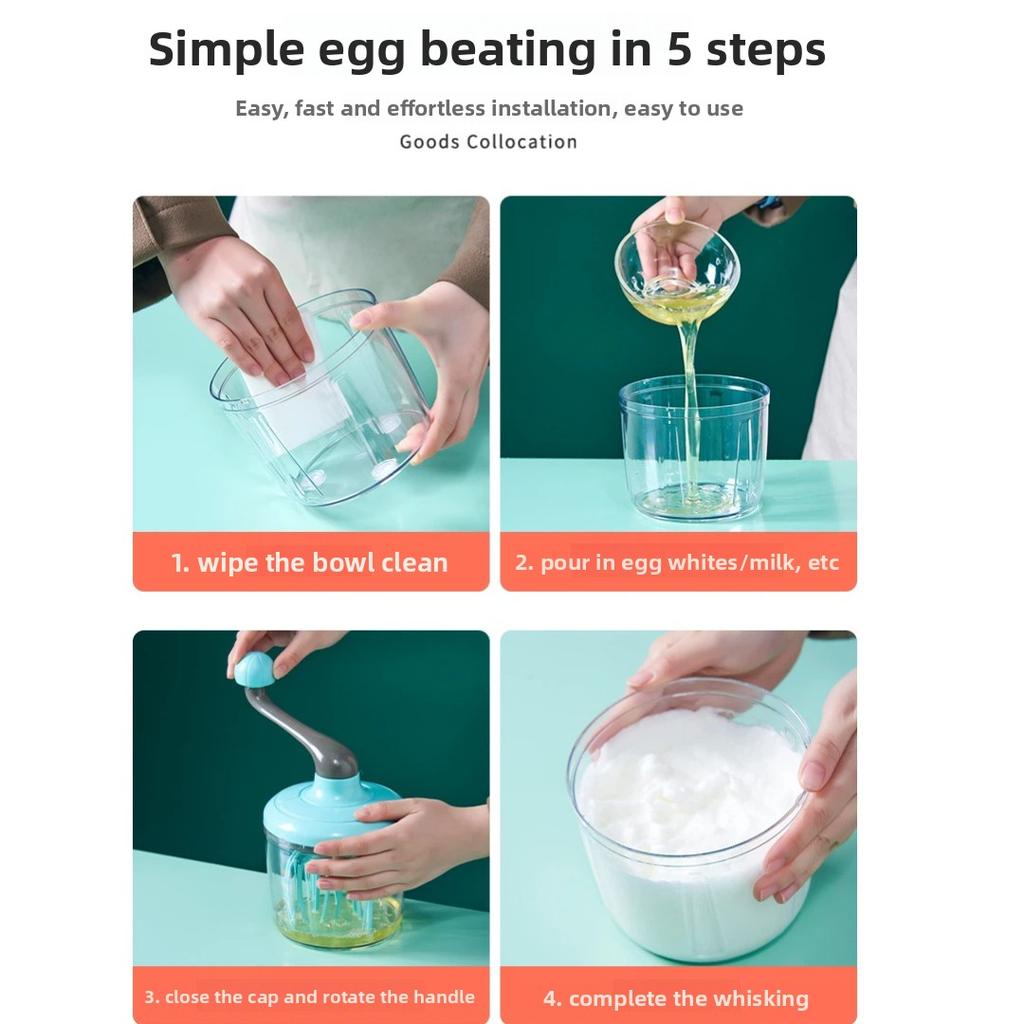 Simple egg beating in 5 steps

Easy, fast and effortless installation, easy to use

Goods Collocation

1. wipe the bowl clean

2. pour in egg whites/milk, etc

3. close the cap and rotate the handle

4. complete the whisking