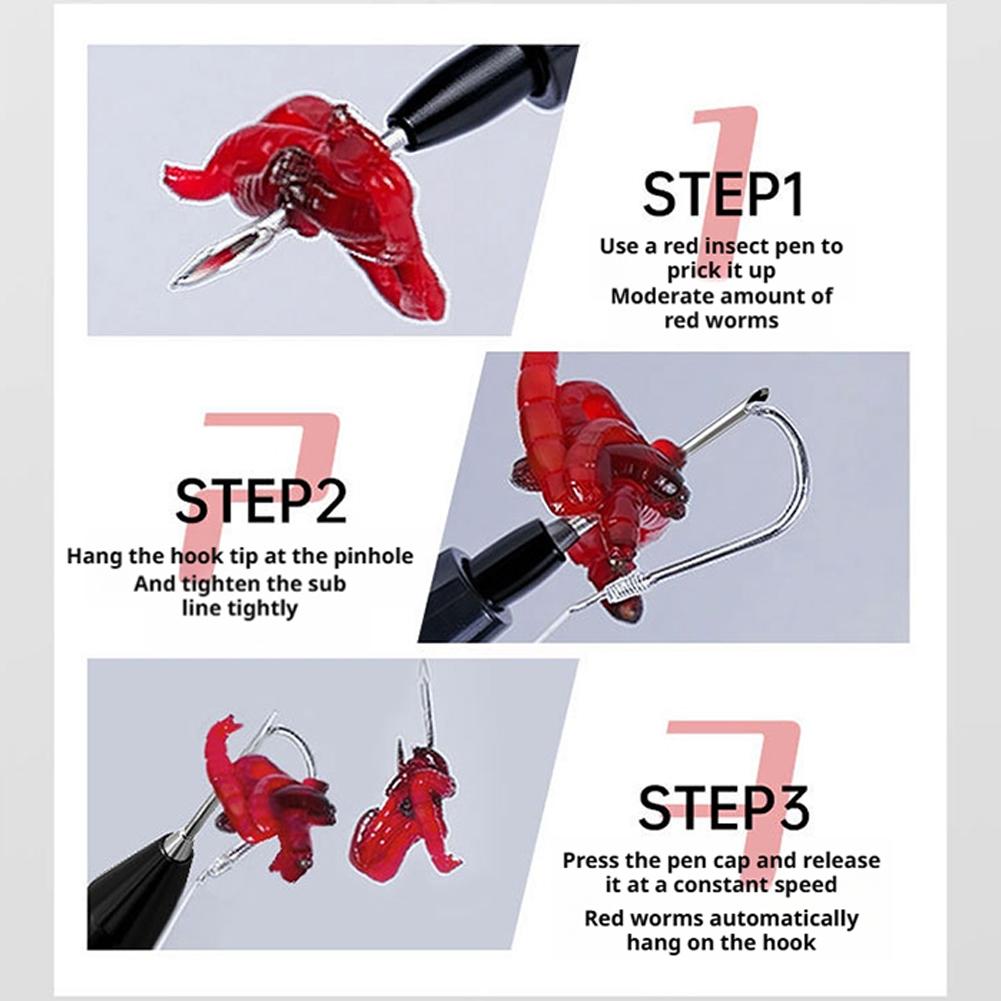 STEP1
Use a red insect pen to prick it up
Moderate amount of red worms

STEP2
Hang the hook tip at the pinhole
And tighten the sub line tightly

STEP3
Press the pen cap and release it at a constant speed
Red worms automatically hang on the hook