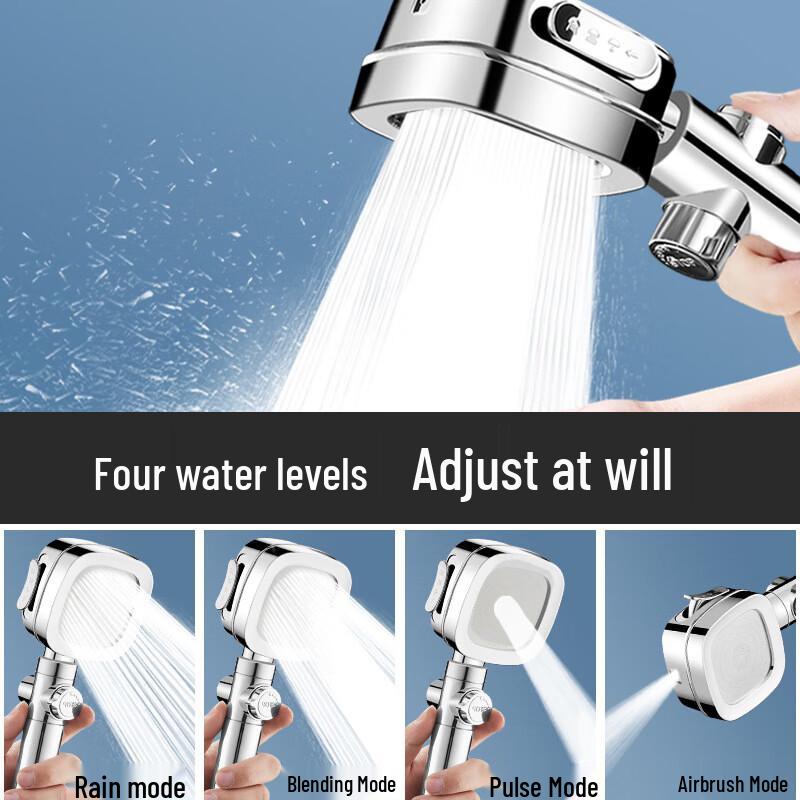 Four water levels Adjust at will

Rain mode

Blending Mode

Pulse Mode

Airbrush Mode