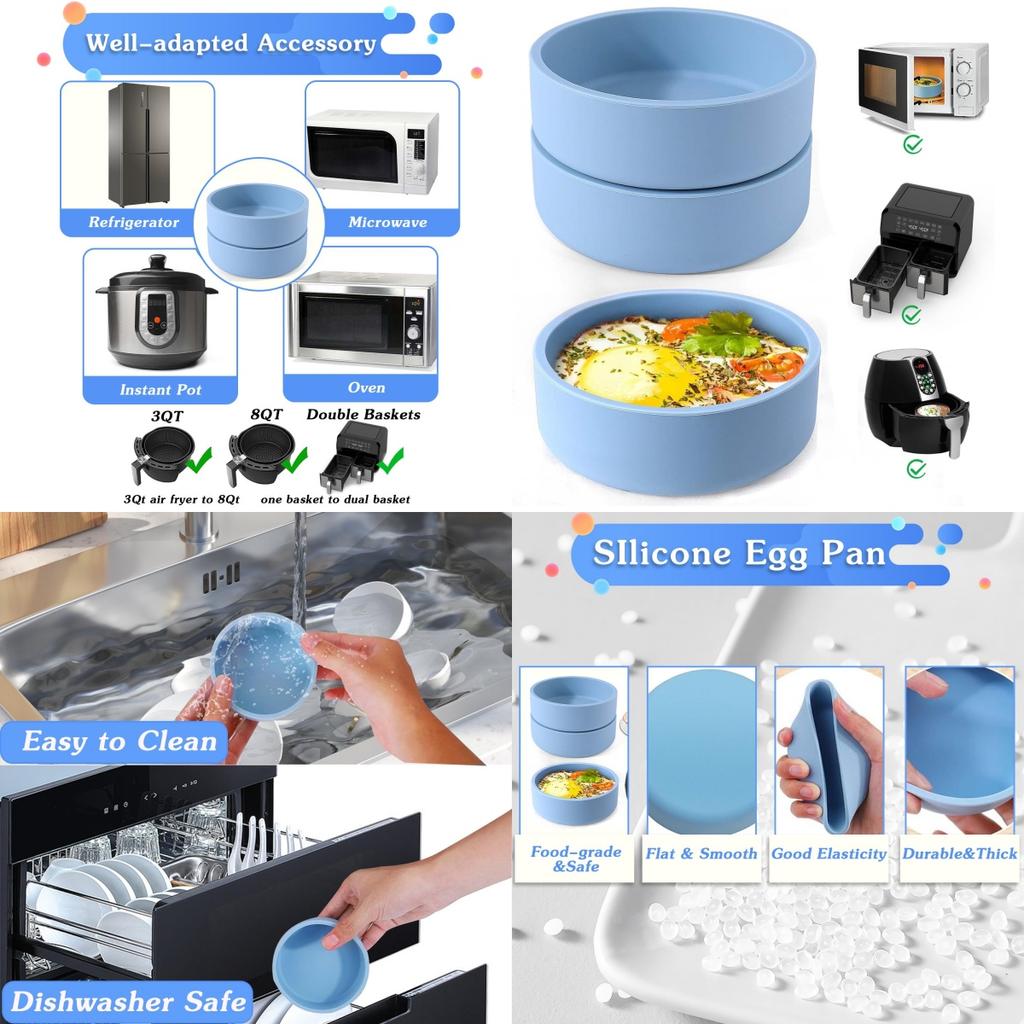 Well-adapted Accessory

Refrigerator

Microwave

Instant Pot

Oven

3QT

8QT

Double Baskets

3Qt air fryer to 8Qt one basket to dual basket

Easy to Clean

Dishwasher Safe

SIlicone Egg Pan

Food-grade &Safe

Flat & Smooth

Good Elasticity

Durable&Thick