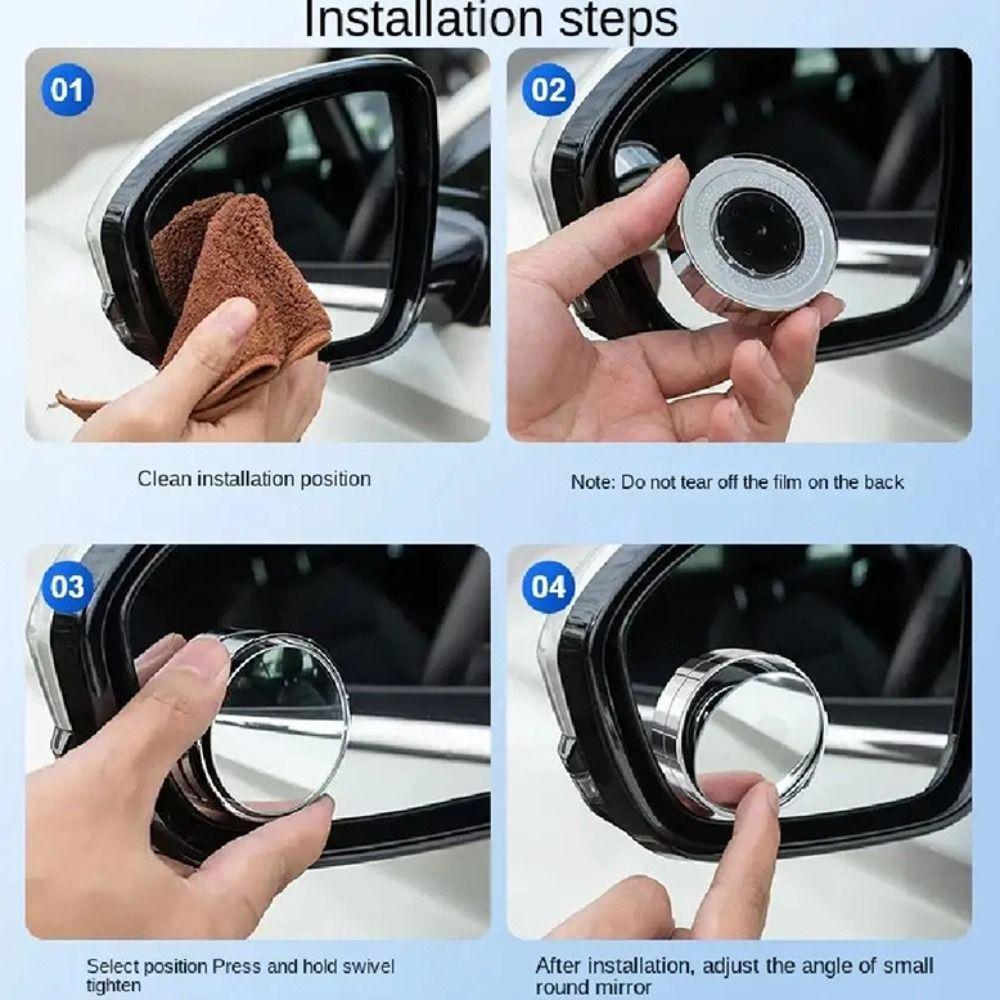 Installation steps

01

Clean installation position

02

Note: Do not tear off the film on the back

03

Select position Press and hold swivel tighten

04

After installation, adjust the angle of small round mirror