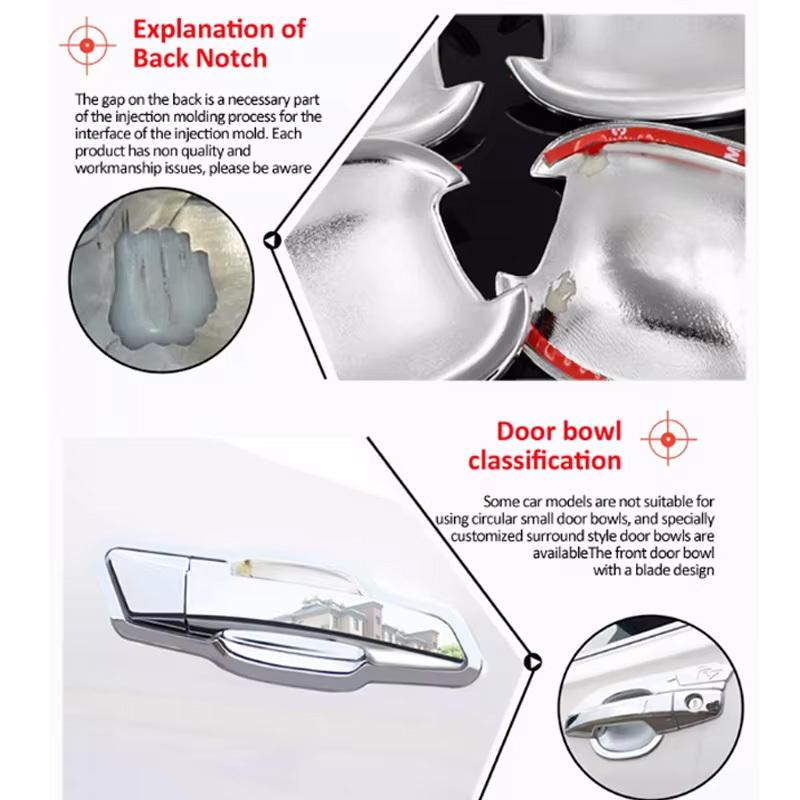 Explanation of Back Notch

The gap on the back is a necessary part of the injection molding process for the interface of the injection mold. Each product has non quality and workmanship issues, please be aware

Door bowl classification

Some car models are not suitable for using circular small door bowls, and specially customized surround style door bowls are availableThe front door bowl with a blade design