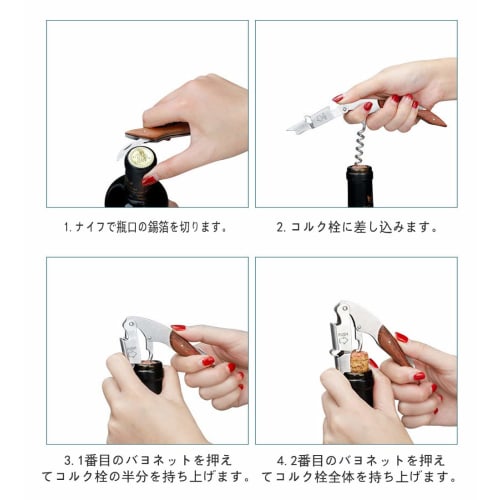 1. ナイフで瓶口の錫箔を切ります。

2. コルク栓に差し込みます。

3. 1番目のバヨネットを押えてコルク栓の半分を持ち上げます。

4. 2番目のバヨネットを押えてコルク栓全体を持ち上げます。