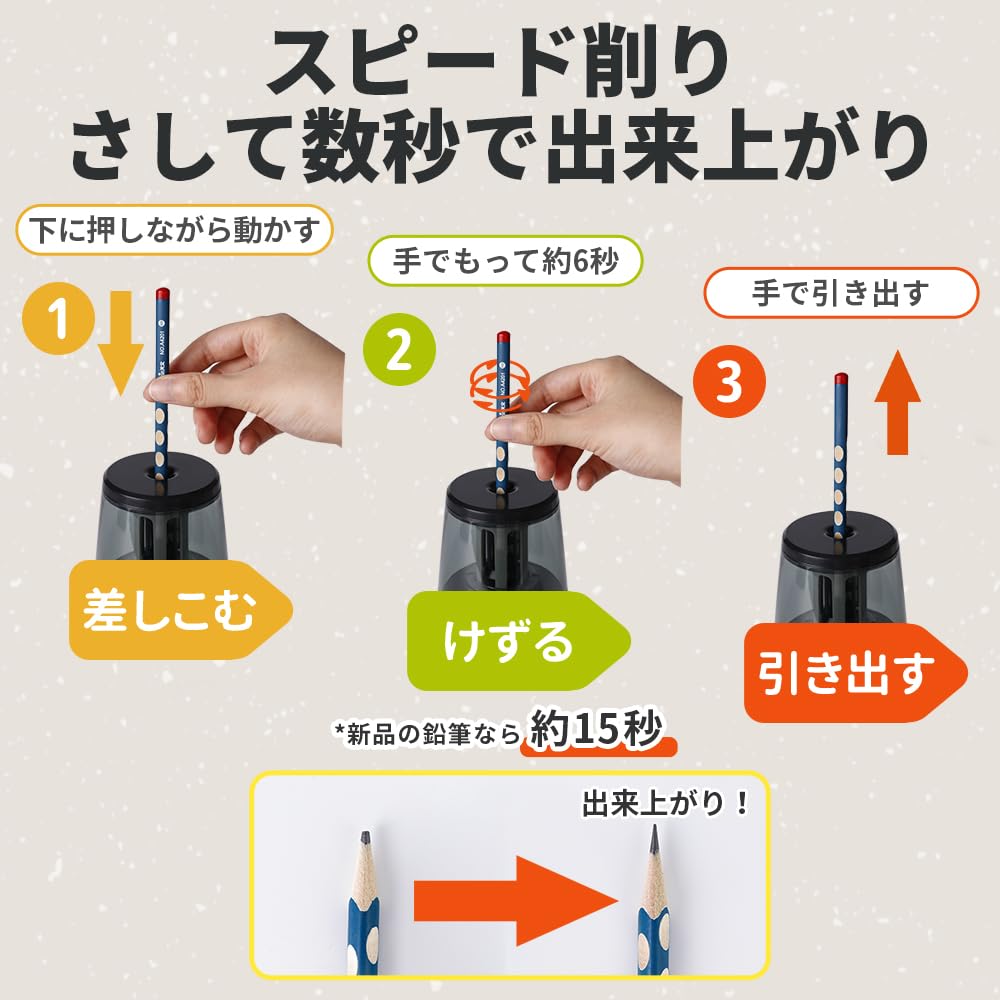 スピード削り
さして数秒で出来上がり

下に押しながら動かす

1

差しこむ

手でもって約6秒

2

けずる

手で引き出す

3

引き出す

*新品の鉛筆なら 約15秒

出来上がり！