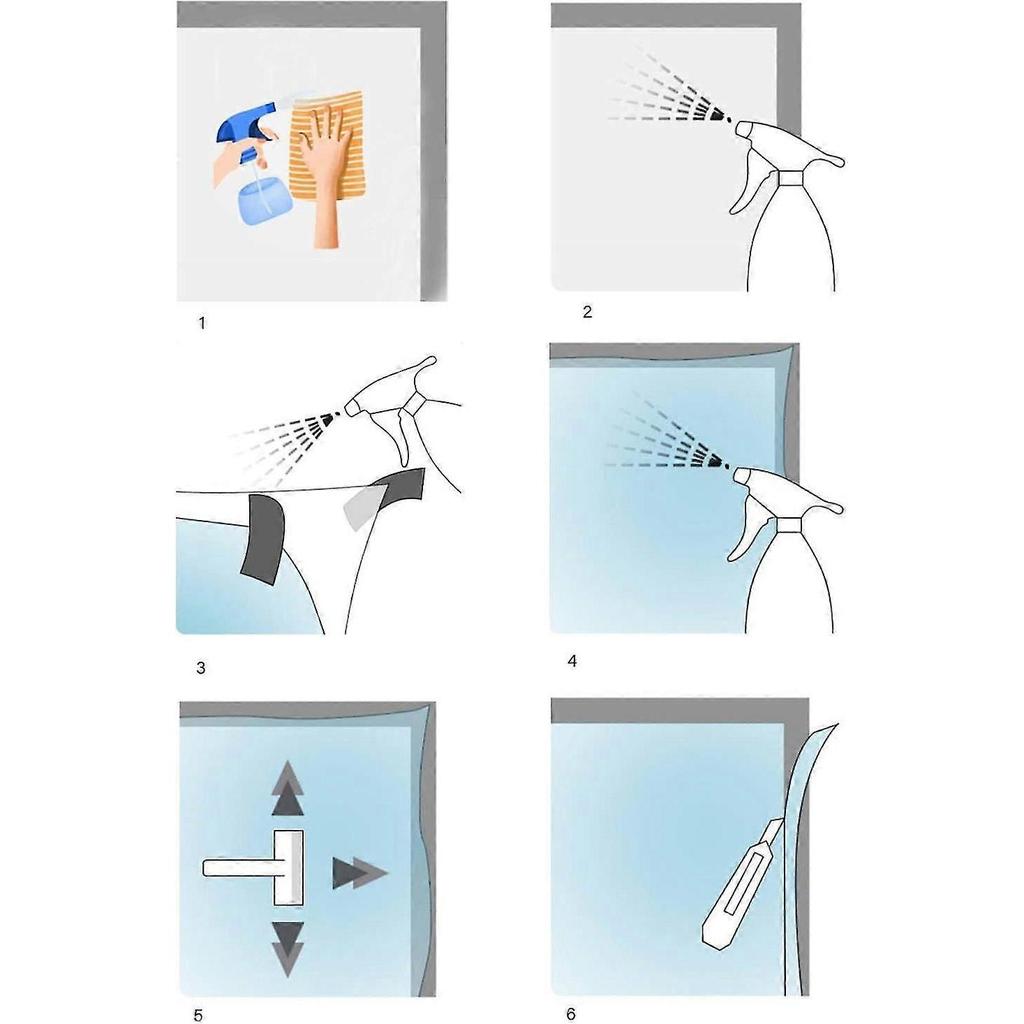 1

2

3

4

5

6