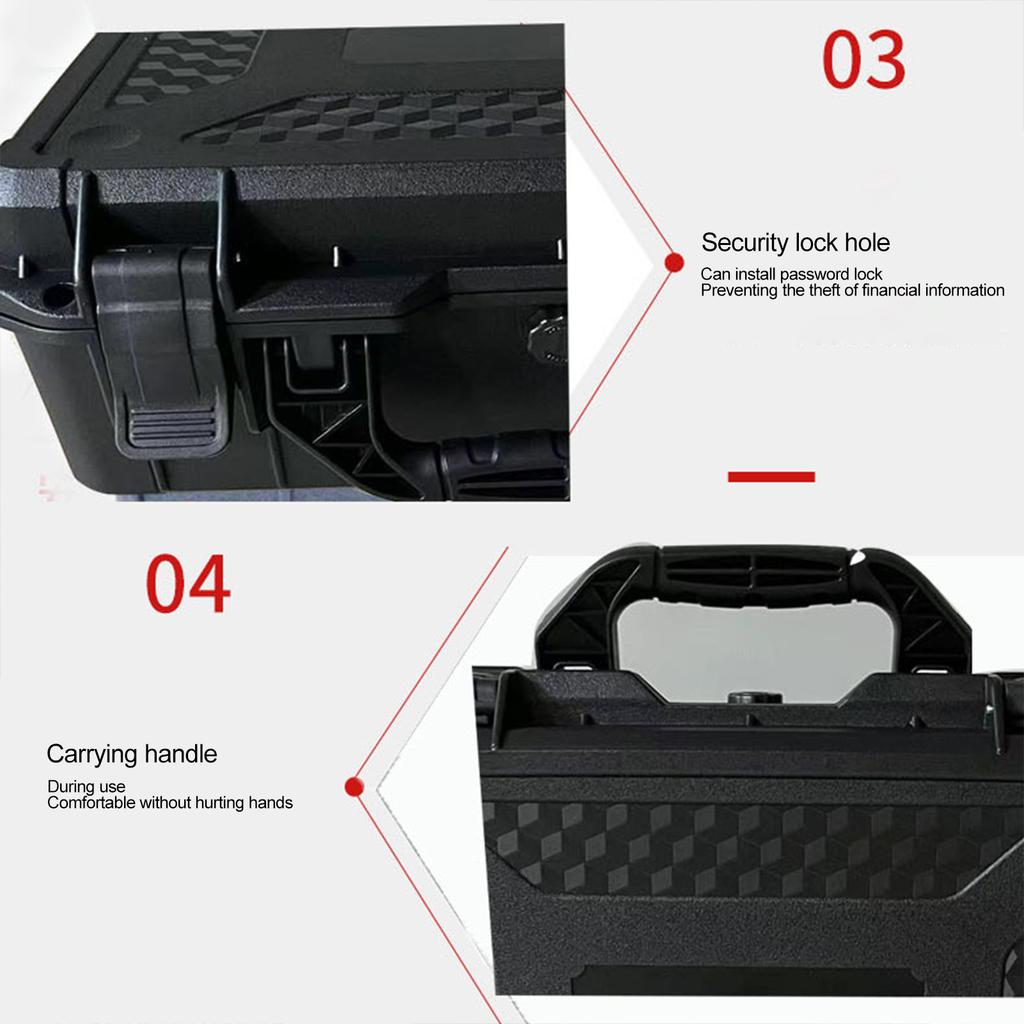 03

Security lock hole
Can install password lock
Preventing the theft of financial information

04

Carrying handle
During use
Comfortable without hurting hands