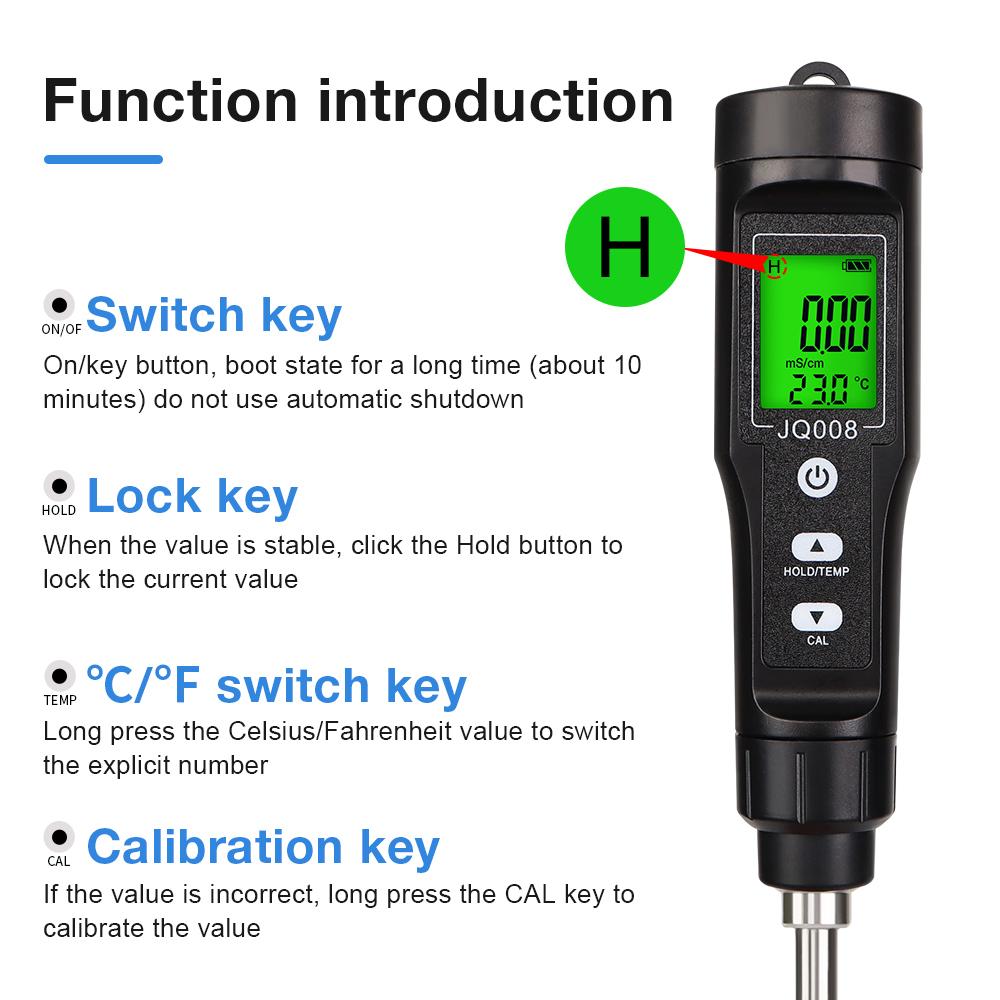 Function introduction

ON/OF Switch key
On/key button, boot state for a long time (about 10 minutes) do not use automatic shutdown

HOLD Lock key
When the value is stable, click the Hold button to lock the current value

TEMP °C/°F switch key
Long press the Celsius/Fahrenheit value to switch the explicit number

CAL Calibration key
If the value is incorrect, long press the CAL key to calibrate the value

H

H
0.00
mS/cm
23.0 °C
JQ008
HOLD/TEMP
CAL