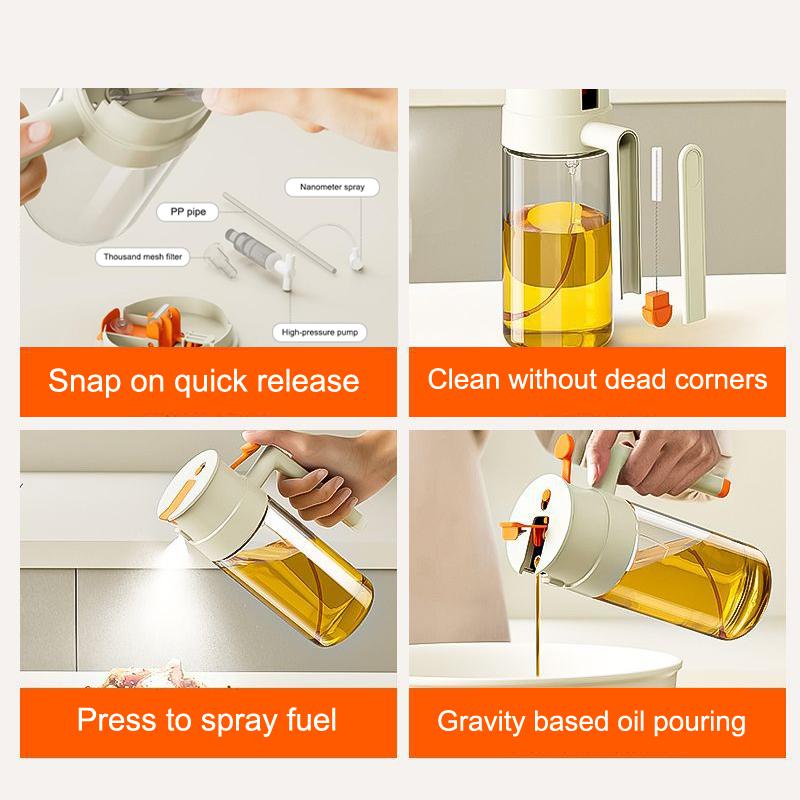 Nanometer spray
PP pipe
Thousand mesh filter
High-pressure pump
Snap on quick release
Clean without dead corners
Press to spray fuel
Gravity based oil pouring